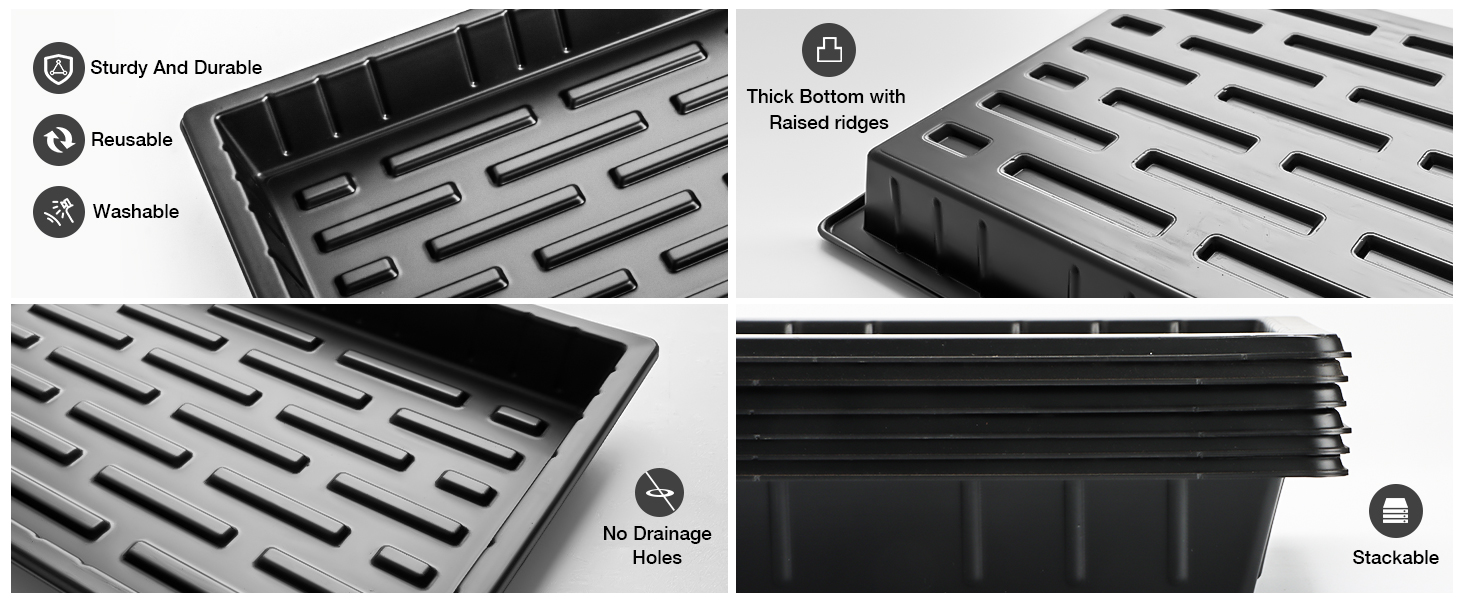 Sturdy And Durable

Reusable

Washable

Thick Bottom with Raised ridges

No Drainage Holes

Stackable