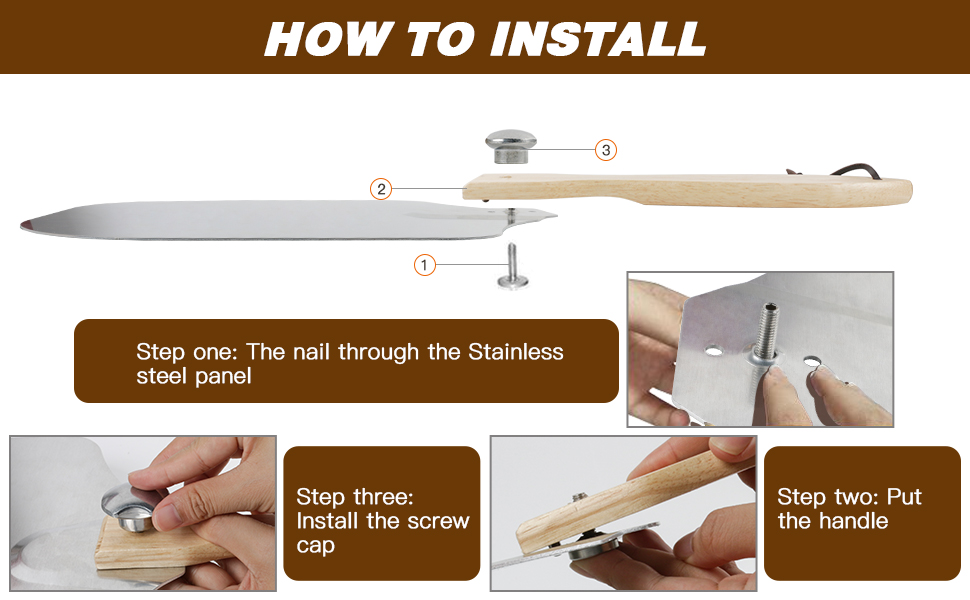 HOW TO INSTALL

3

2

1

Step one: The nail through the Stainless steel panel

Step three: Install the screw cap

Step two: Put the handle