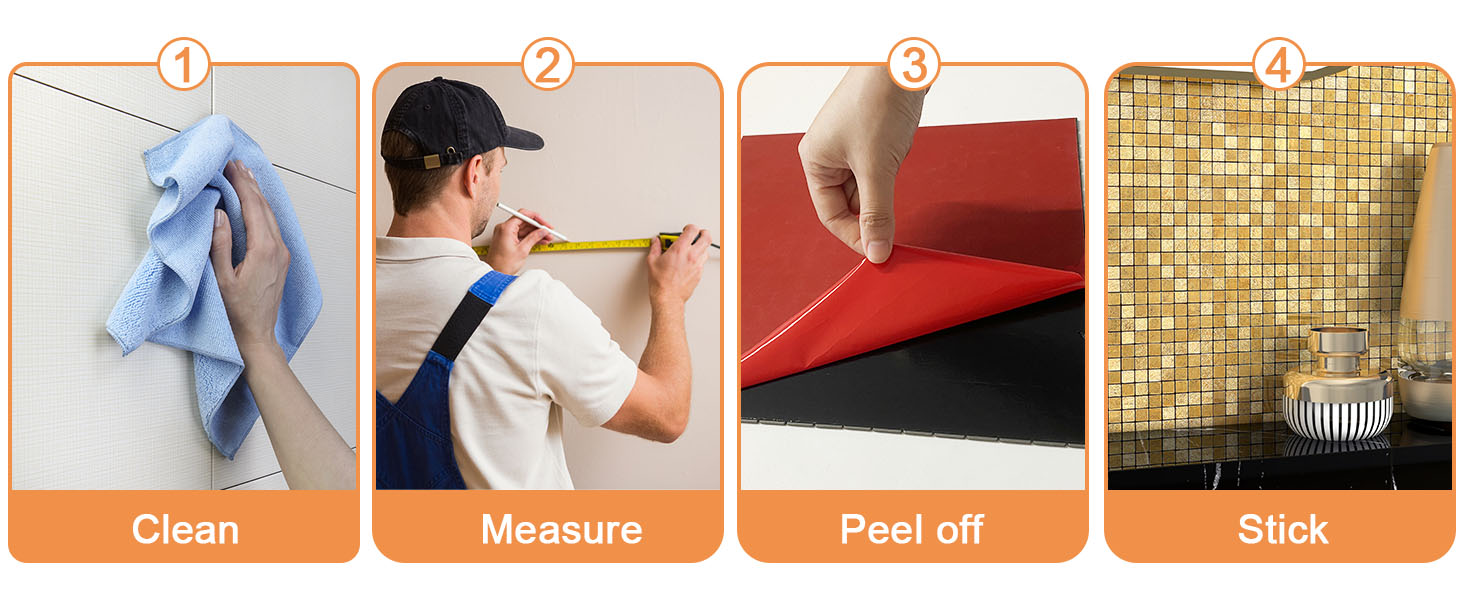 1
Clean

2
Measure

3
Peel off

4
Stick