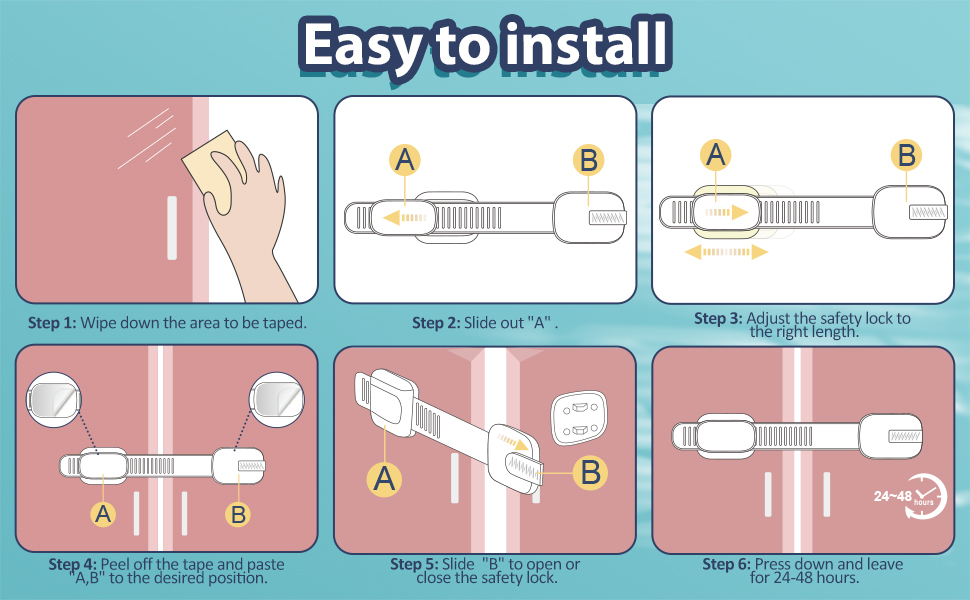 Easy to install

Step 1: Wipe down the area to be taped.

A
B

Step 2: Slide out "A" .

A
B

Step 3: Adjust the safety lock to the right length.

A
B

Step 4: Peel off the tape and paste "A,B" to the desired position.

A
B

Step 5: Slide "B" to open or close the safety lock.

24~48 hours

Step 6: Press down and leave for 24-48 hours.