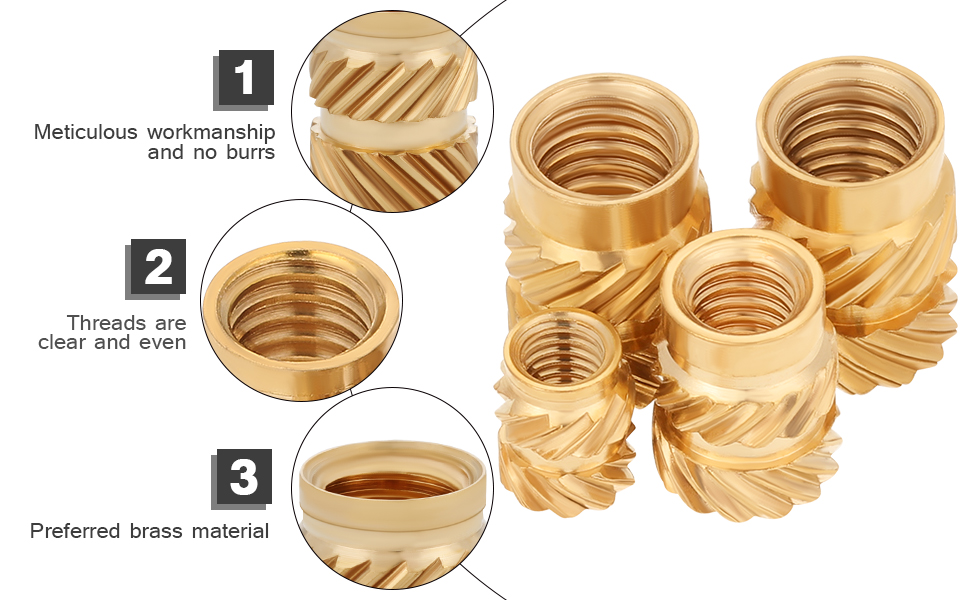 1

Meticulous workmanship and no burrs

2

Threads are clear and even

3

Preferred brass material