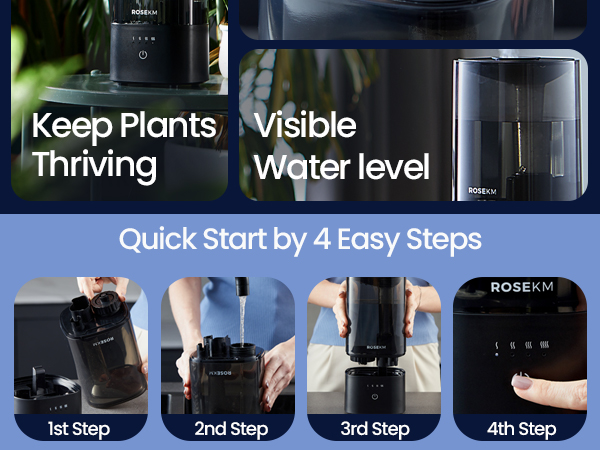 ROSEKM

Keep Plants Thriving

Visible Water level

ROSEKM

Quick Start by 4 Easy Steps

ROSEKM

1st Step

ROSEKM

2nd Step

ROSEKM

3rd Step

ROSEKM

4th Step