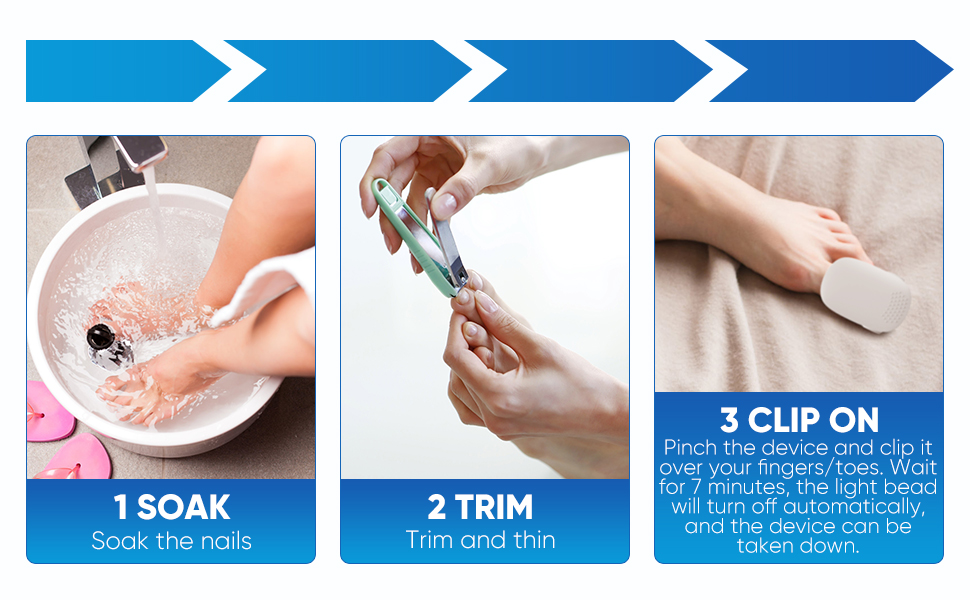 1 SOAK
Soak the nails

2 TRIM
Trim and thin

3 CLIP ON
Pinch the device and clip it over your fingers/toes. Wait for 7 minutes, the light bead will turn off automatically, and the device can be taken down.