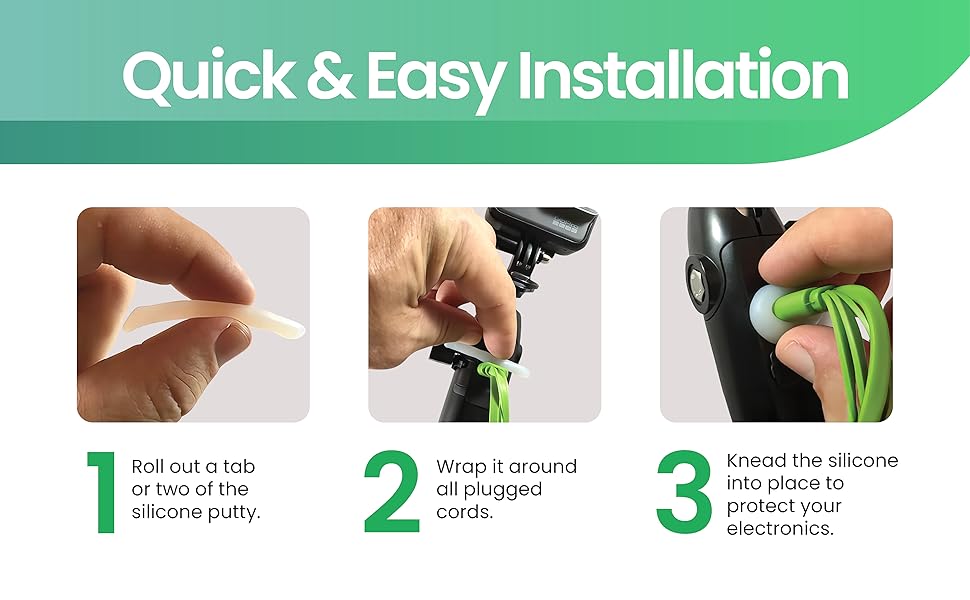 Quick & Easy Installation

1 Roll out a tab or two of the silicone putty.

2 Wrap it around all plugged cords.

3 Knead the silicone into place to protect your electronics.