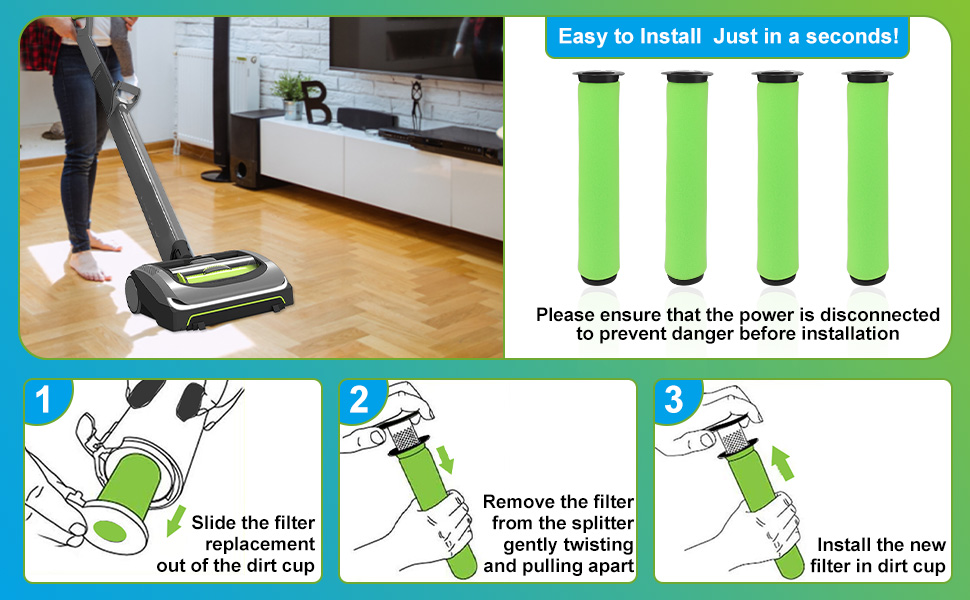 Easy to Install Just in a seconds!

Please ensure that the power is disconnected to prevent danger before installation

1
Slide the filter replacement out of the dirt cup

2
Remove the filter from the splitter gently twisting and pulling apart

3
Install the new filter in dirt cup