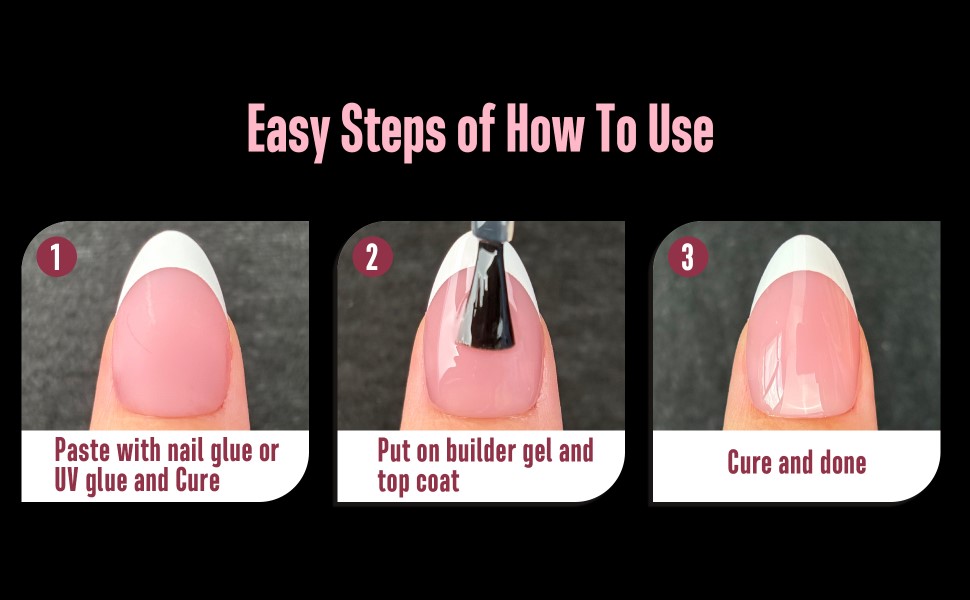 Easy Steps of How To Use

1

Paste with nail glue or UV glue and Cure

2

Put on builder gel and top coat

3

Cure and done