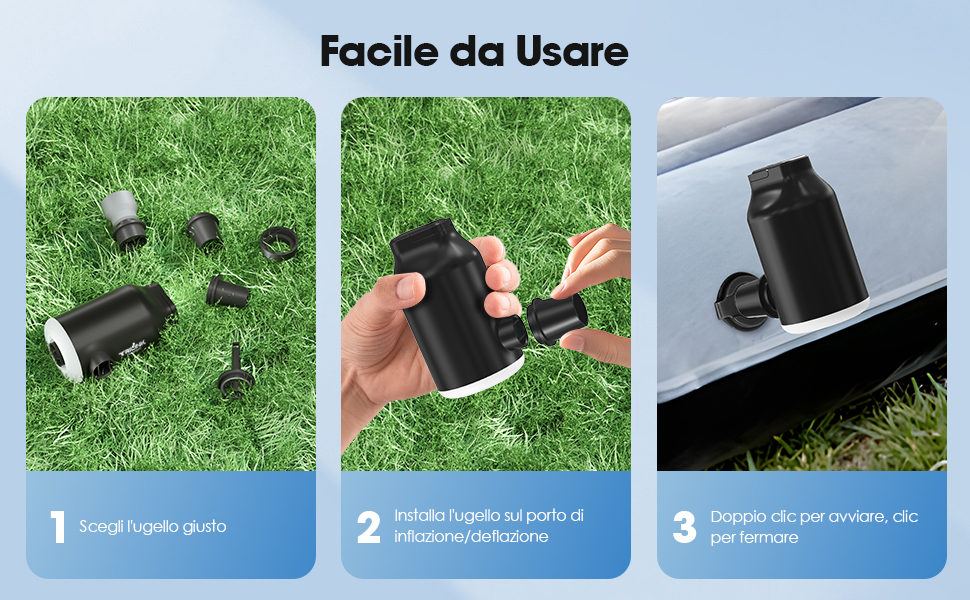 Facile da Usare

1 Scegli l'ugello giusto

2 Installa l'ugello sul porto di inflazione/deflazione

3 Doppio clic per avviare, clic per fermare