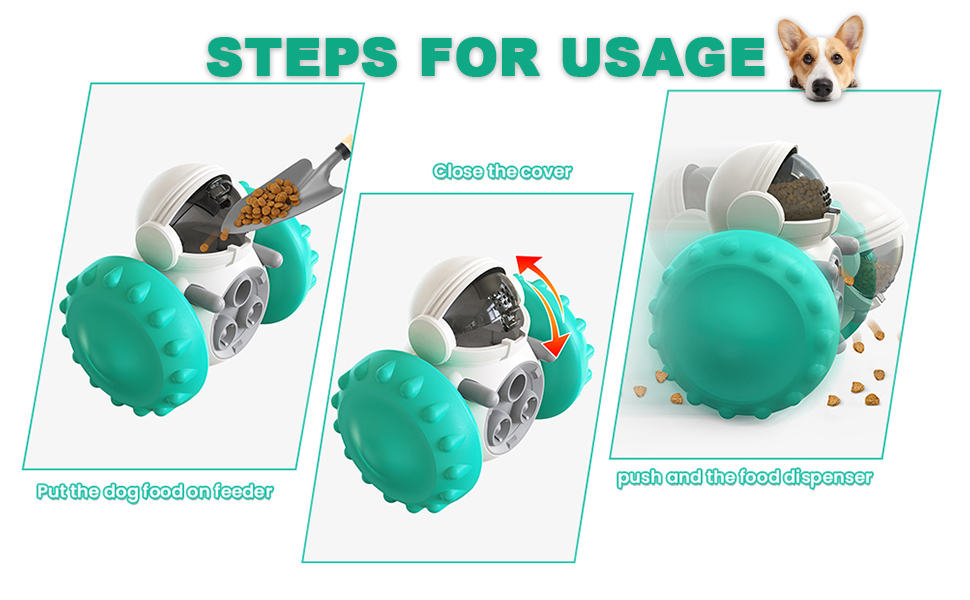 STEPS FOR USAGE

Put the dog food on feeder

Close the cover

push and the food dispenser