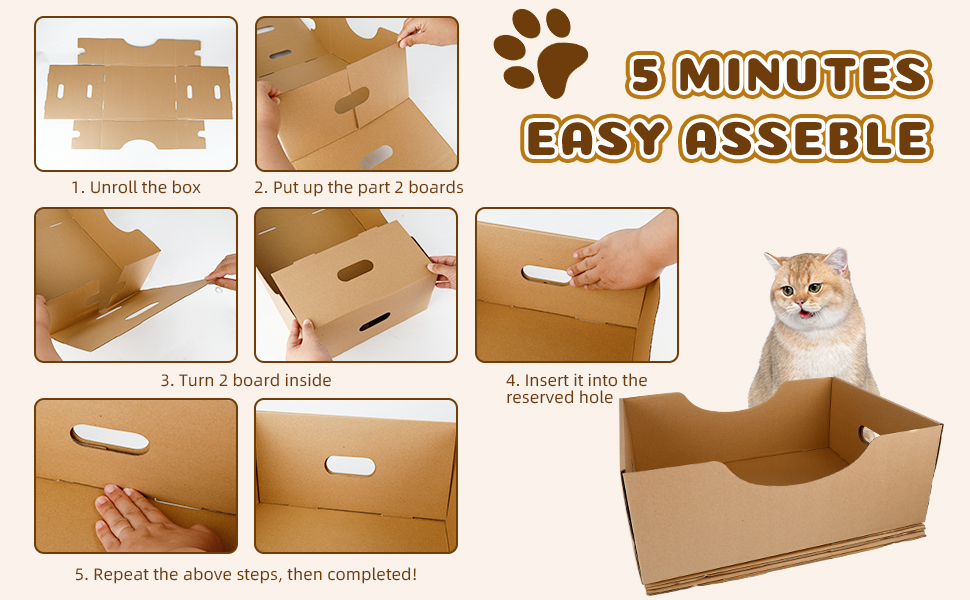 5 MINUTES
EASY ASSEBLE

1. Unroll the box

2. Put up the part 2 boards

3. Turn 2 board inside

4. Insert it into the reserved hole

5. Repeat the above steps, then completed!