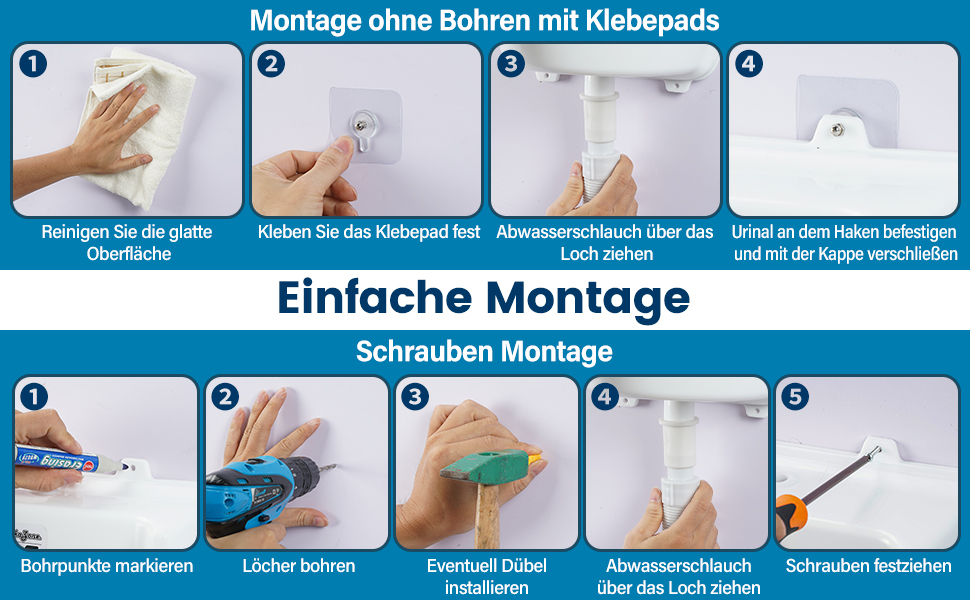 Montage ohne Bohren mit Klebepads

1
Reinigen Sie die glatte Oberfläche

2
Kleben Sie das Klebepad fest

3
Abwasserschlauch über das Loch ziehen

4
Urinal an dem Haken befestigen und mit der Kappe verschließen

Einfache Montage

Schrauben Montage

1
Bohrpunkte markieren

2
Löcher bohren

3
Eventuell Dübel installieren

4
Abwasserschlauch über das Loch ziehen

5
Schrauben festziehen