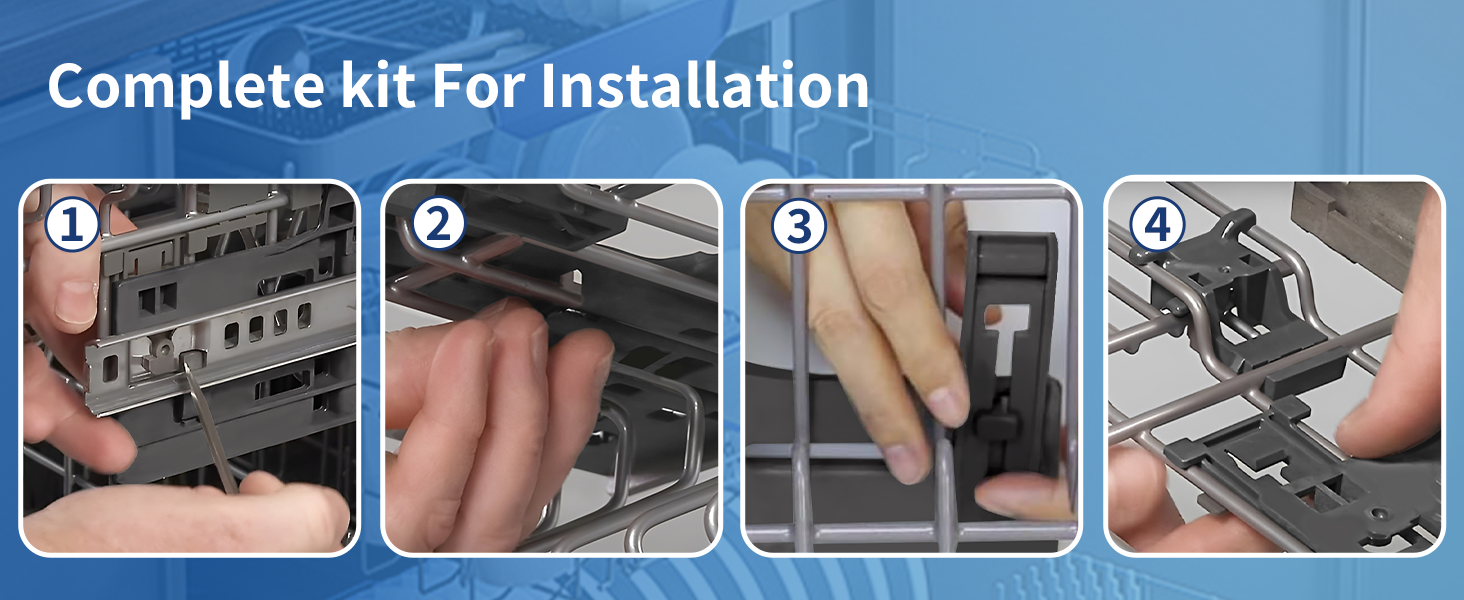 Complete kit For Installation

1

2

3

4