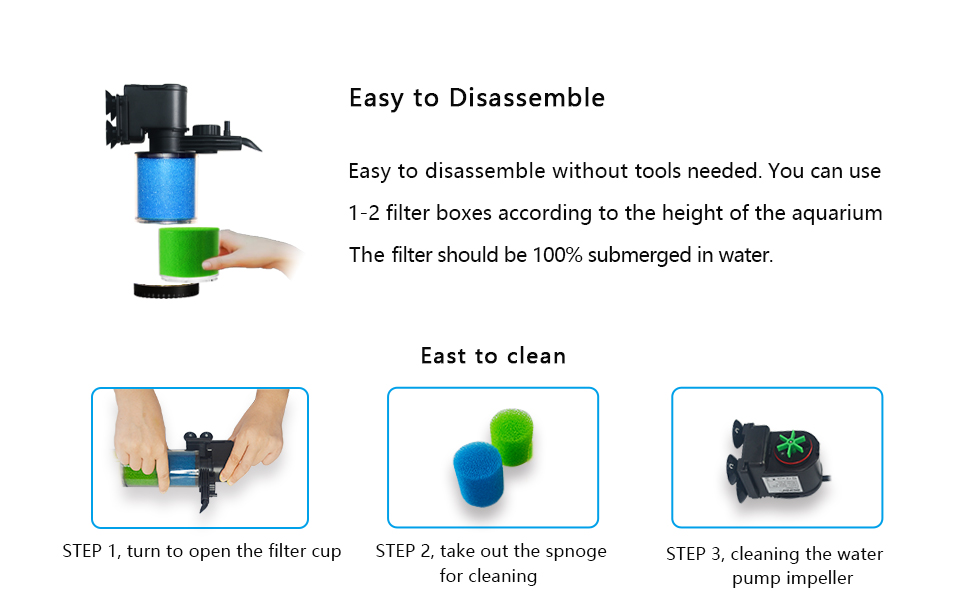 Easy to Disassemble

Easy to disassemble without tools needed. You can use 1-2 filter boxes according to the height of the aquarium The filter should be 100% submerged in water.

East to clean

STEP 1, turn to open the filter cup

STEP 2, take out the spnoge for cleaning

STEP 3, cleaning the water pump impeller