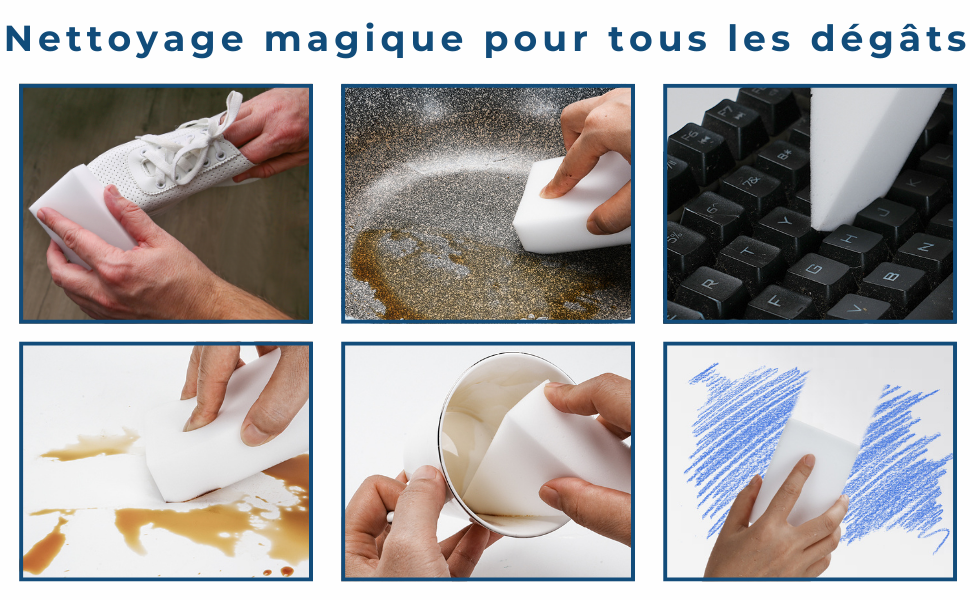 Nettoyage magique pour tous les dégâts