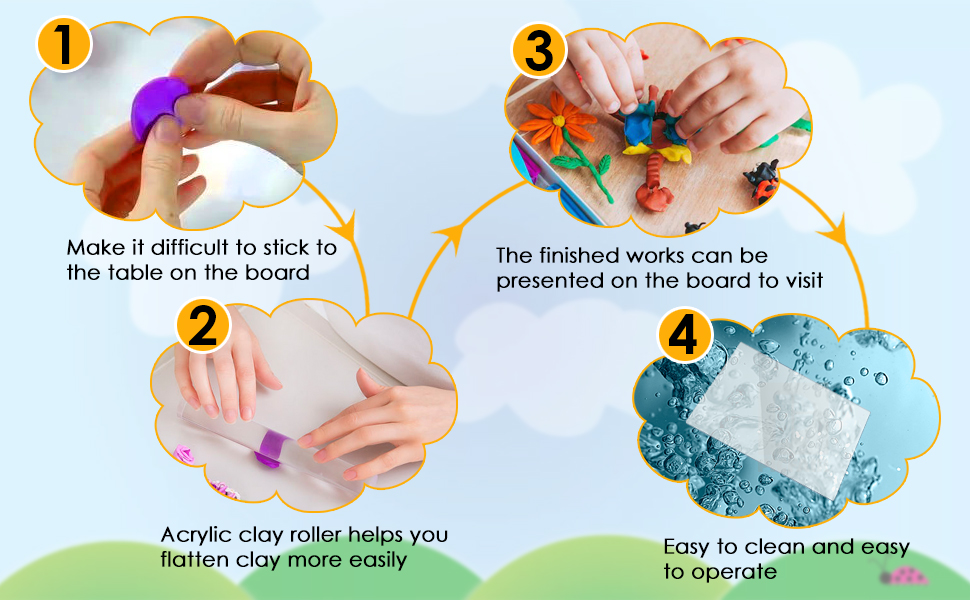 1

Make it difficult to stick to the table on the board

2

Acrylic clay roller helps you flatten clay more easily

3

The finished works can be presented on the board to visit

4

Easy to clean and easy to operate