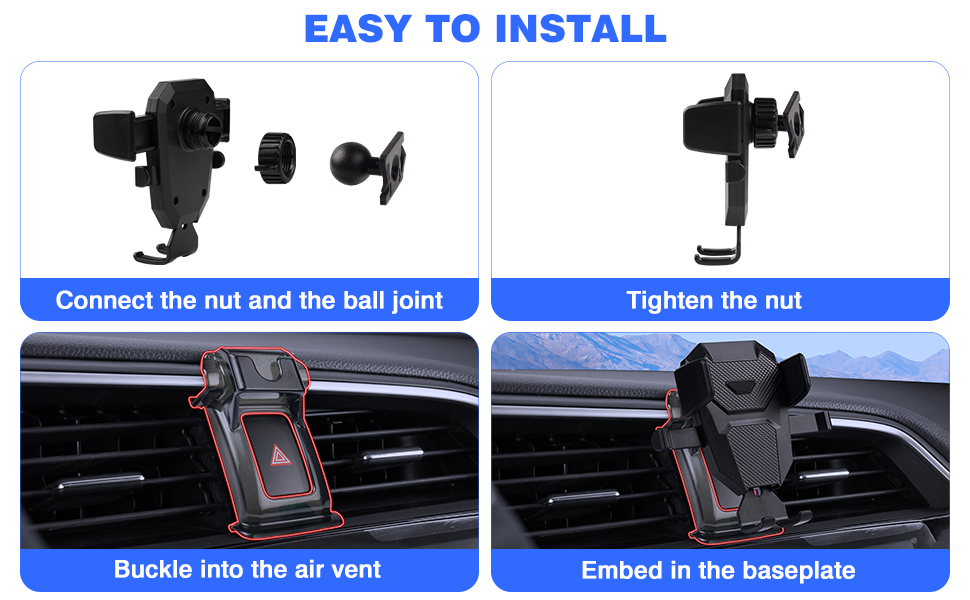 EASY TO INSTALL

Connect the nut and the ball joint

Tighten the nut

Buckle into the air vent

Embed in the baseplate