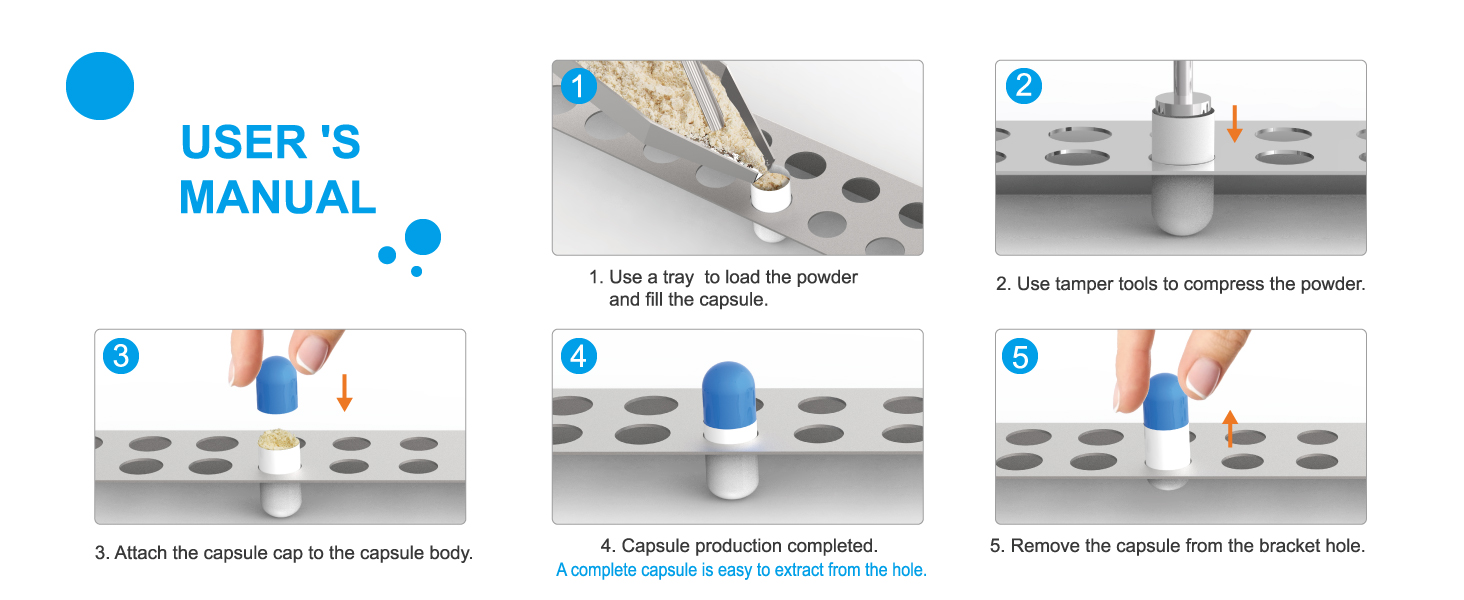 USER 'S MANUAL

1

1. Use a tray to load the powder and fill the capsule.

2

2. Use tamper tools to compress the powder.

3

3. Attach the capsule cap to the capsule body.

4

4. Capsule production completed.
A complete capsule is easy to extract from the hole.

5

5. Remove the capsule from the bracket hole.