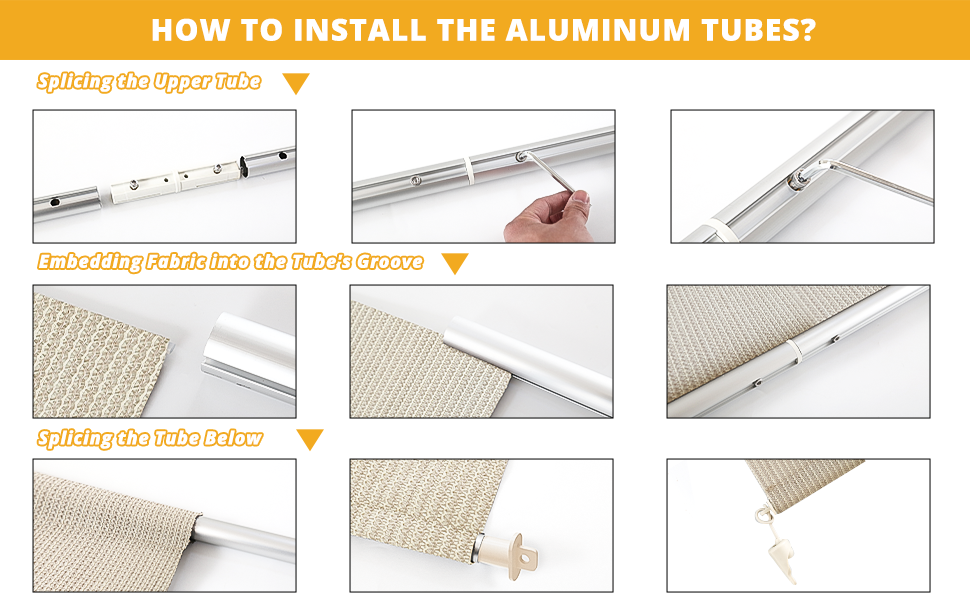 HOW TO INSTALL THE ALUMINUM TUBES?

Splicing the Upper Tube

Embedding Fabric into the Tube's Groove

Splicing the Tube Below