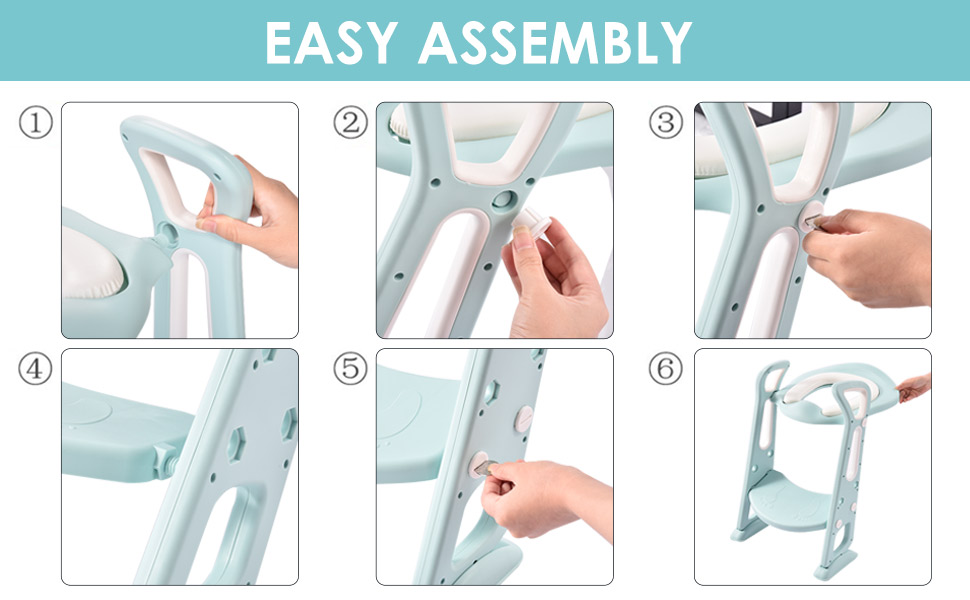 EASY ASSEMBLY

①

②

③

④

⑤

⑥