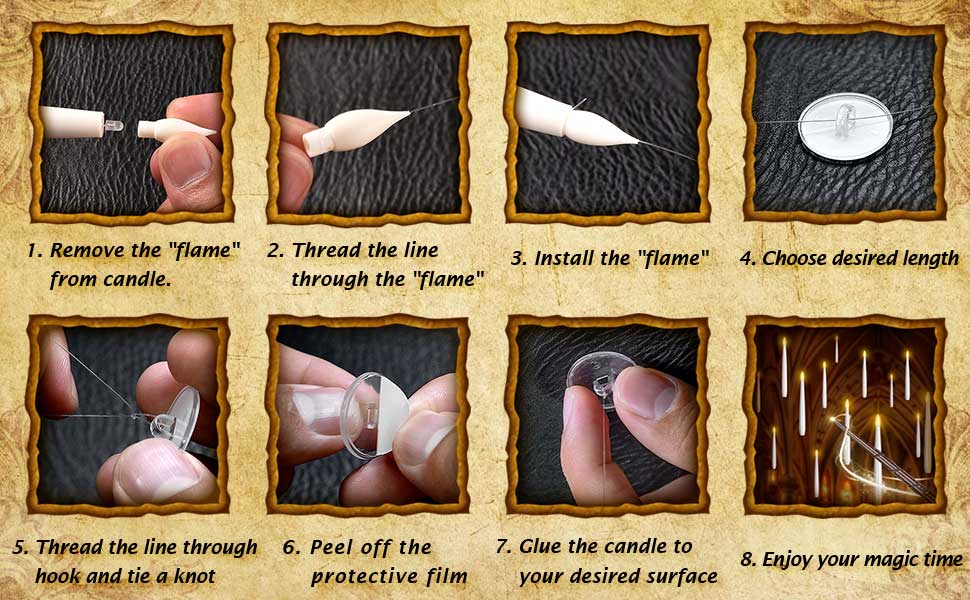 1. Remove the "flame" from candle.

2. Thread the line through the "flame"

3. Install the "flame"

4. Choose desired length

5. Thread the line through hook and tie a knot

6. Peel off the protective film

7. Glue the candle to your desired surface

8. Enjoy your magic time