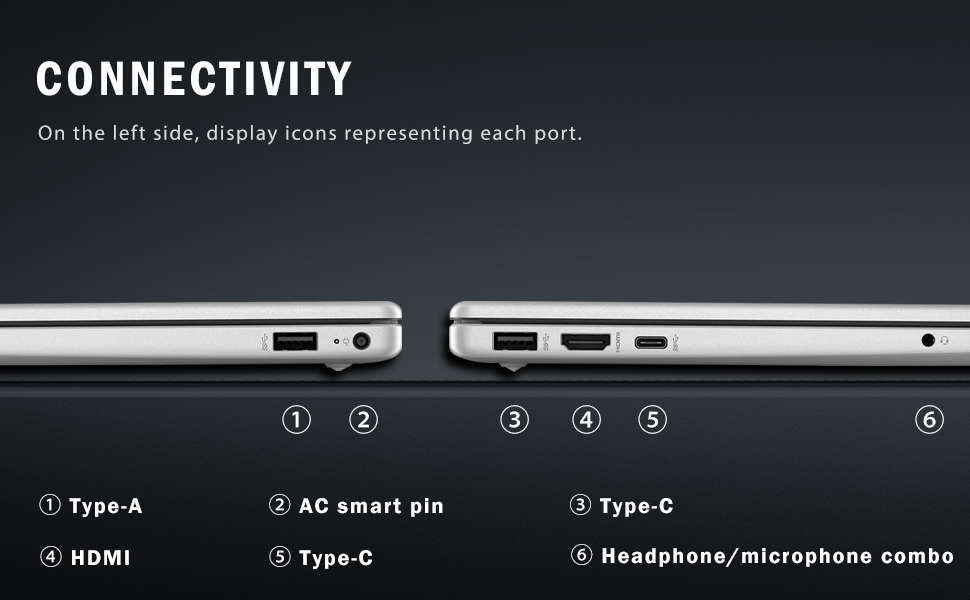 CONNECTIVITY

On the left side, display icons representing each port.

① ② ③ ④ ⑤ ⑥

① Type-A
② AC smart pin
③ Type-C
④ HDMI
⑤ Type-C
⑥ Headphone/microphone combo