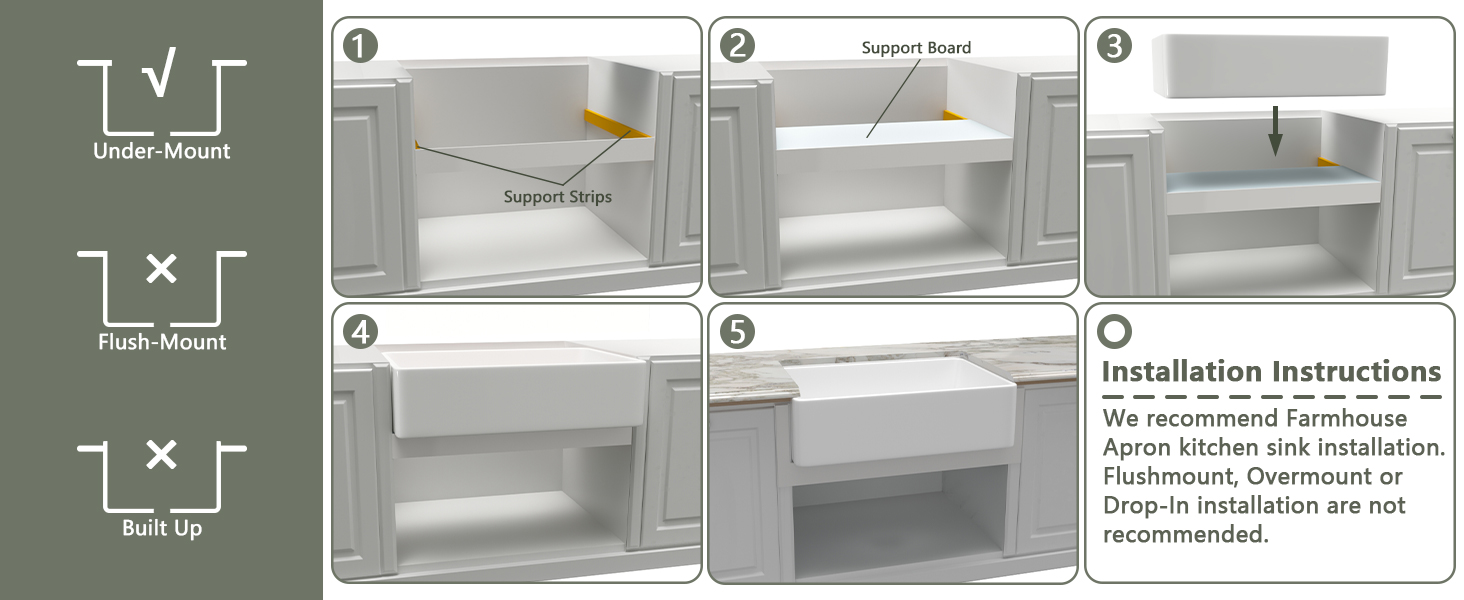 √
Under-Mount

×
Flush-Mount

×
Built Up

1
Support Strips

2
Support Board

3

4

5

Installation Instructions

We recommend Farmhouse Apron kitchen sink installation. Flushmount, Overmount or Drop-In installation are not recommended.