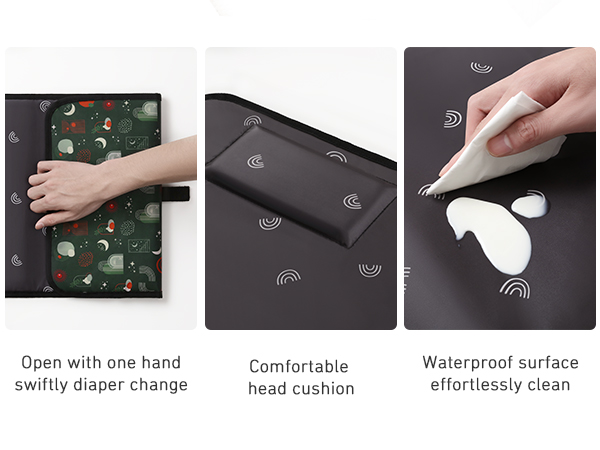 Open with one hand swiftly diaper change

Comfortable head cushion

Waterproof surface effortlessly clean