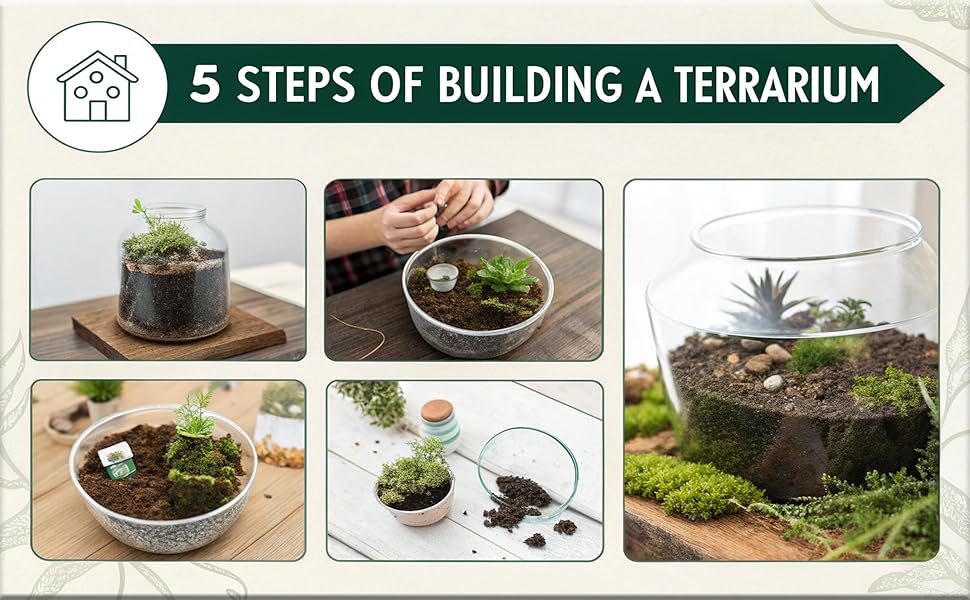 5 STEPS OF BUILDING A TERRARIUM