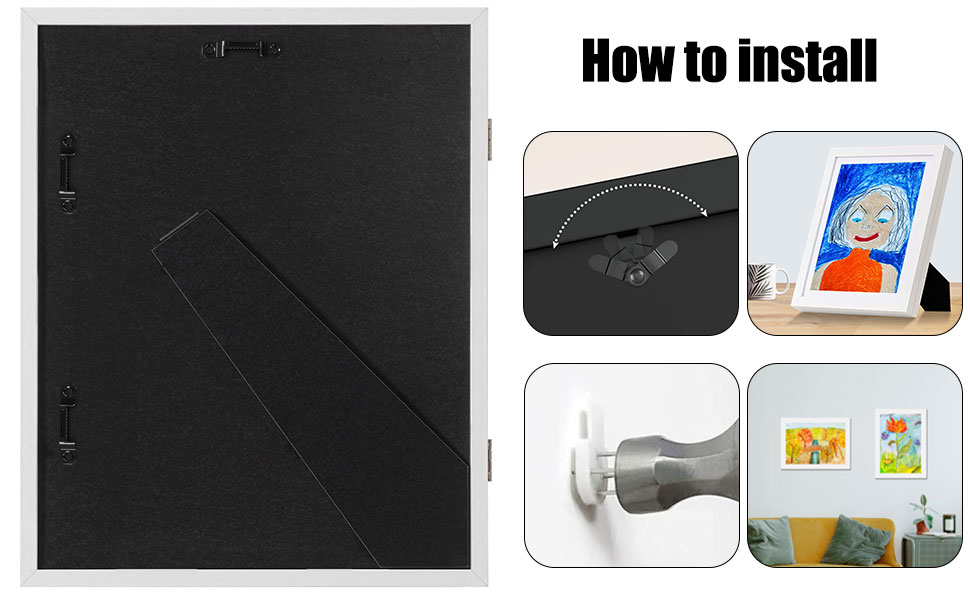 How to install