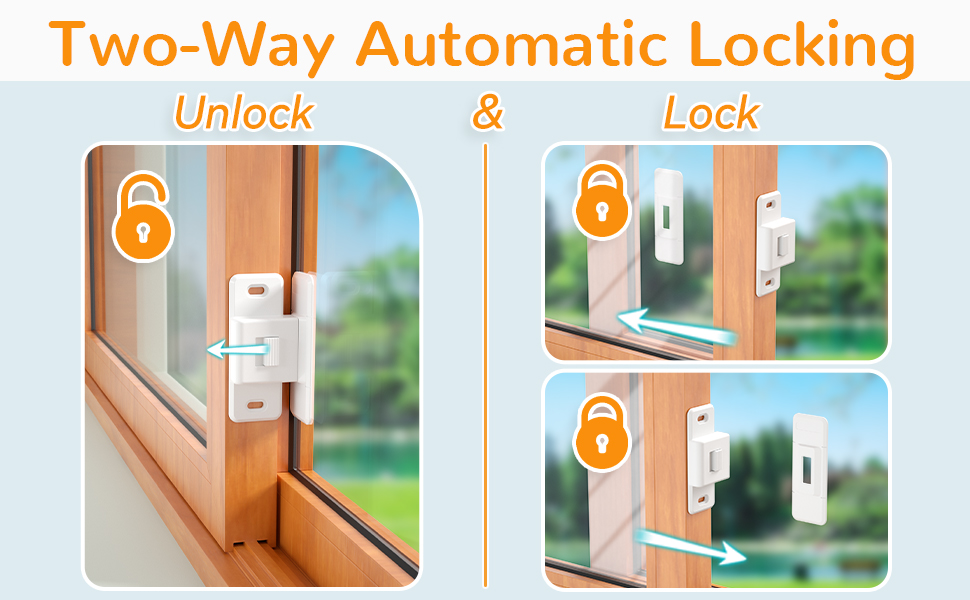 Two-Way Automatic Locking

Unlock & Lock