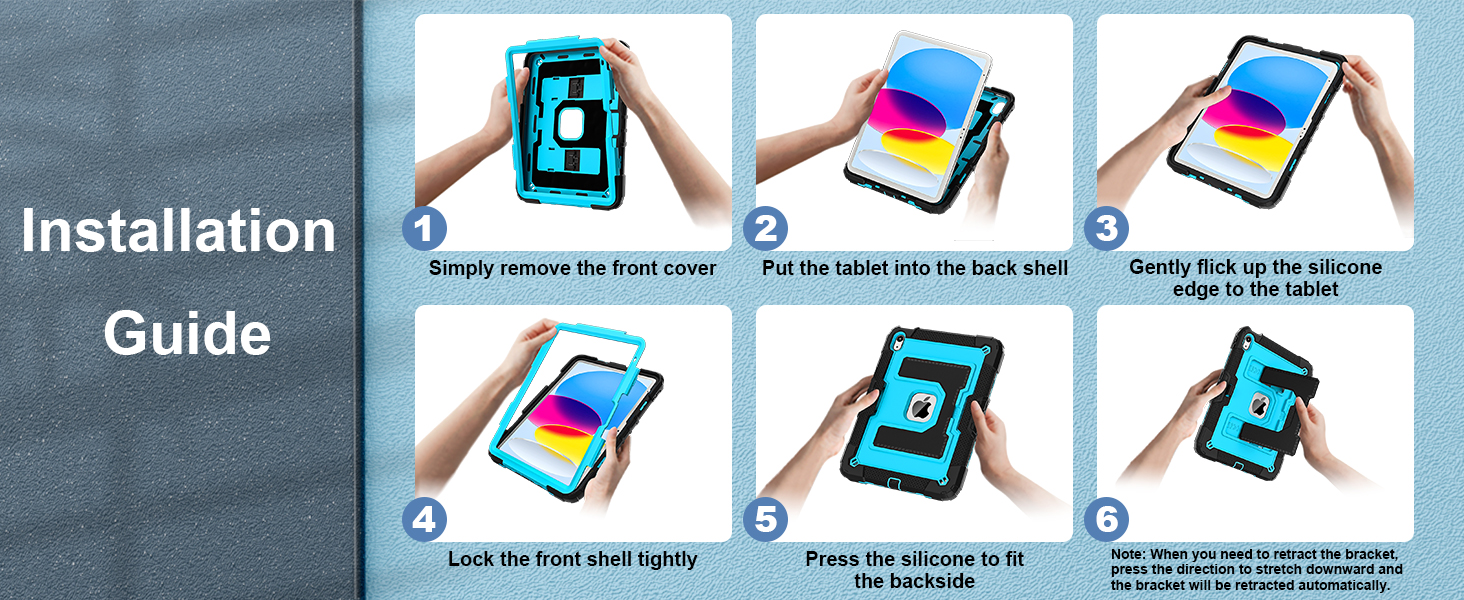 Installation Guide

1
Simply remove the front cover

2
Put the tablet into the back shell

3
Gently flick up the silicone edge to the tablet

4
Lock the front shell tightly

5
Press the silicone to fit the backside

6
Note: When you need to retract the bracket, press the direction to stretch downward and the bracket will be retracted automatically.