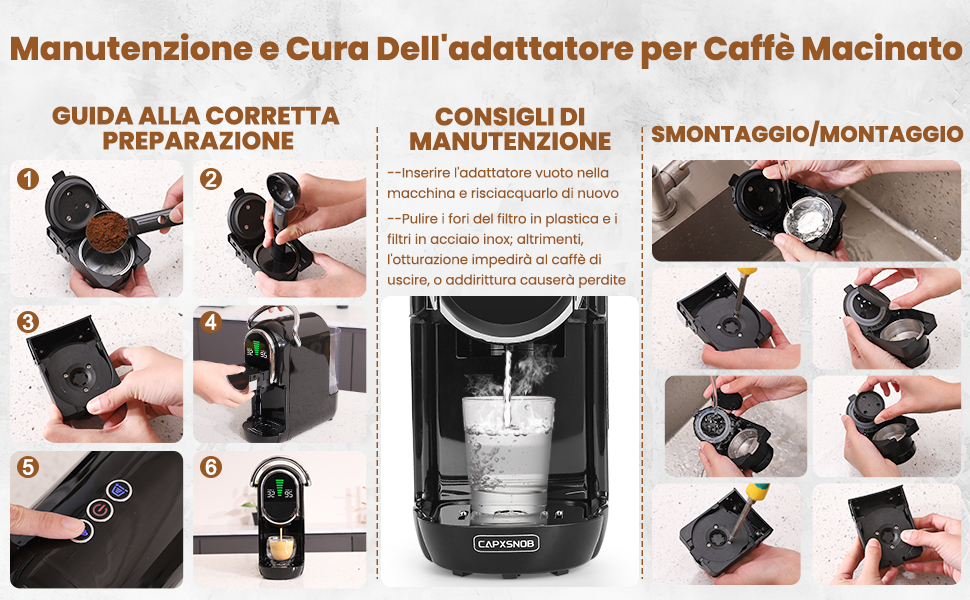 Manutenzione e Cura Dell'adattatore per Caffè Macinato

GUIDA ALLA CORRETTA PREPARAZIONE

1

2

3

4

5

6

CONSIGLI DI MANUTENZIONE

--Inserire l'adattatore vuoto nella macchina e risciacquarlo di nuovo

--Pulire i fori del filtro in plastica e i filtri in acciaio inox; altrimenti, l'otturazione impedirà al caffè di uscire, o addirittura causerà perdite

CAPXSNOB

SMONTAGGIO/MONTAGGIO