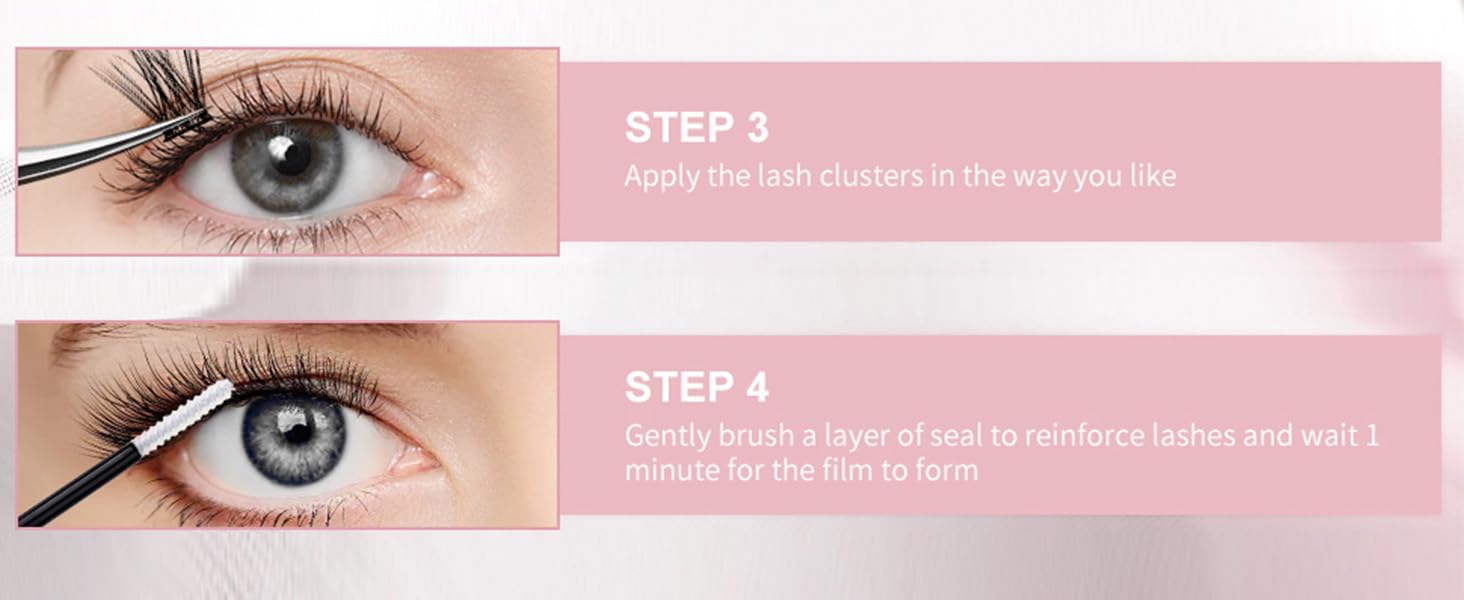 STEP 3
Apply the lash clusters in the way you like

STEP 4
Gently brush a layer of seal to reinforce lashes and wait 1 minute for the film to form