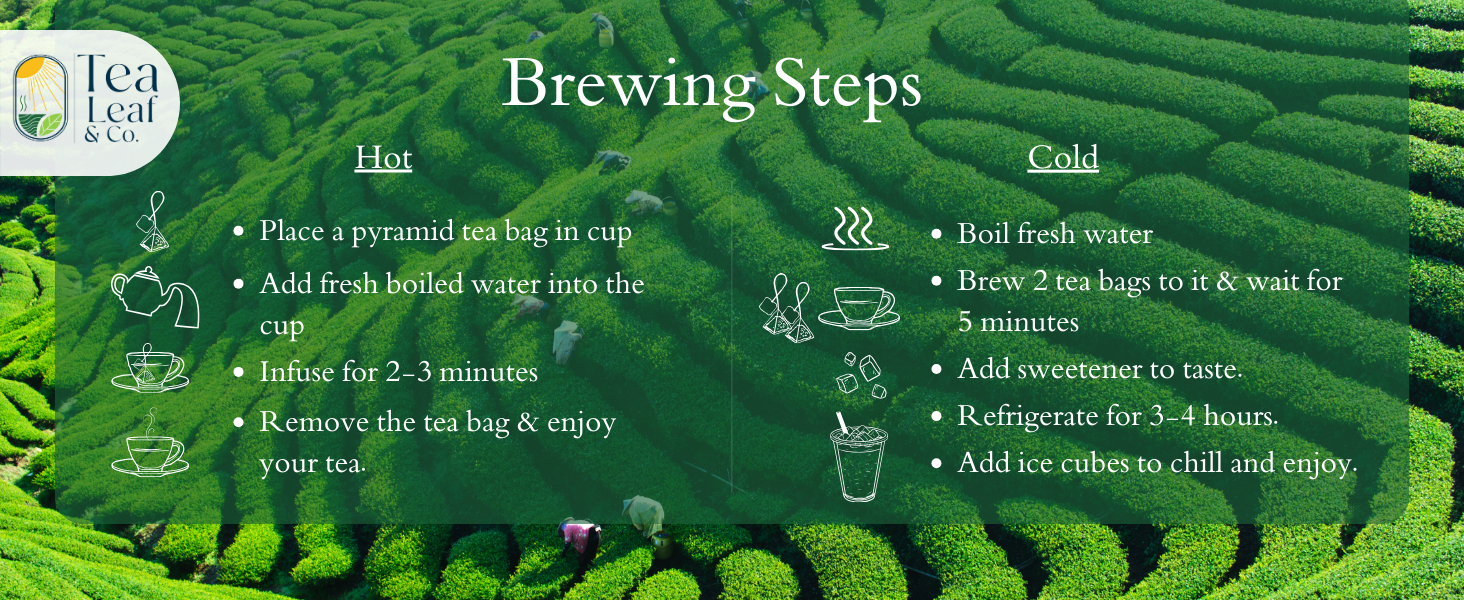 Tea Leaf & Co.

Brewing Steps

Hot

- Place a pyramid tea bag in cup
- Add fresh boiled water into the cup
- Infuse for 2-3 minutes
- Remove the tea bag & enjoy your tea.

Cold

- Boil fresh water
- Brew 2 tea bags to it & wait for 5 minutes
- Add sweetener to taste.
- Refrigerate for 3-4 hours.
- Add ice cubes to chill and enjoy.