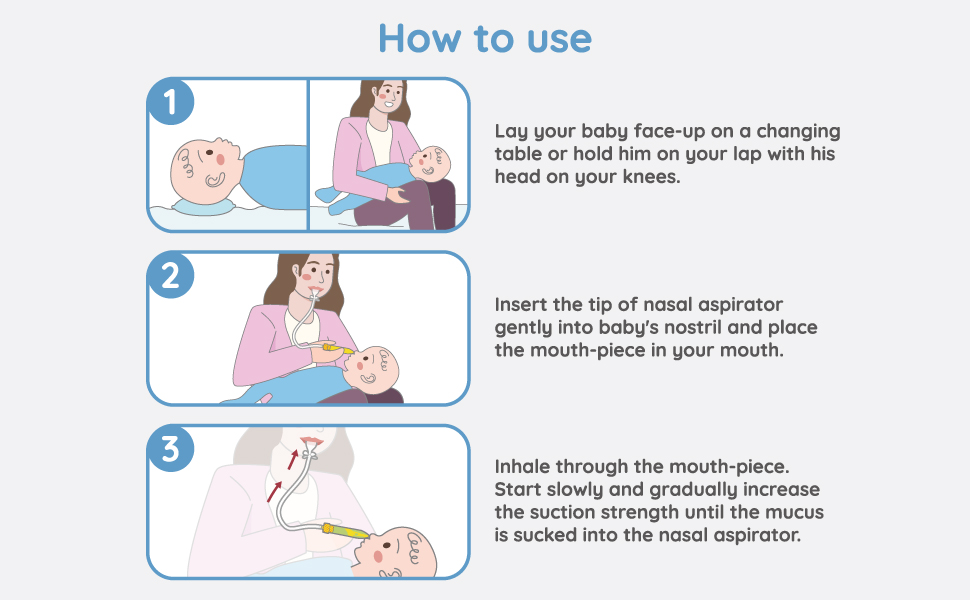 How to use

1

Lay your baby face-up on a changing table or hold him on your lap with his head on your knees.

2

Insert the tip of nasal aspirator gently into baby's nostril and place the mouth-piece in your mouth.

3

Inhale through the mouth-piece. Start slowly and gradually increase the suction strength until the mucus is sucked into the nasal aspirator.