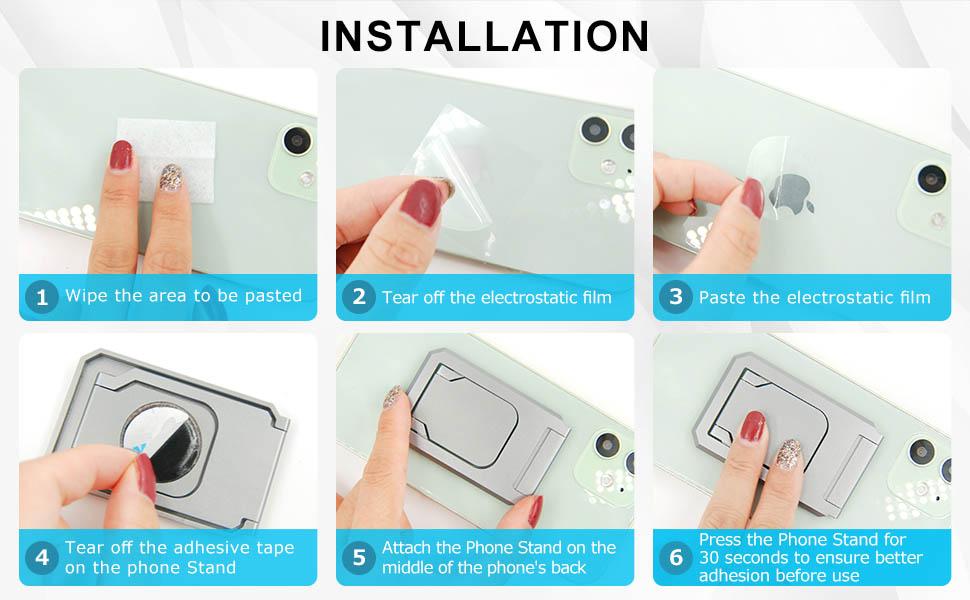 INSTALLATION

1 Wipe the area to be pasted

2 Tear off the electrostatic film

3 Paste the electrostatic film

4 Tear off the adhesive tape on the phone Stand

5 Attach the Phone Stand on the middle of the phone's back

6 Press the Phone Stand for 30 seconds to ensure better adhesion before use