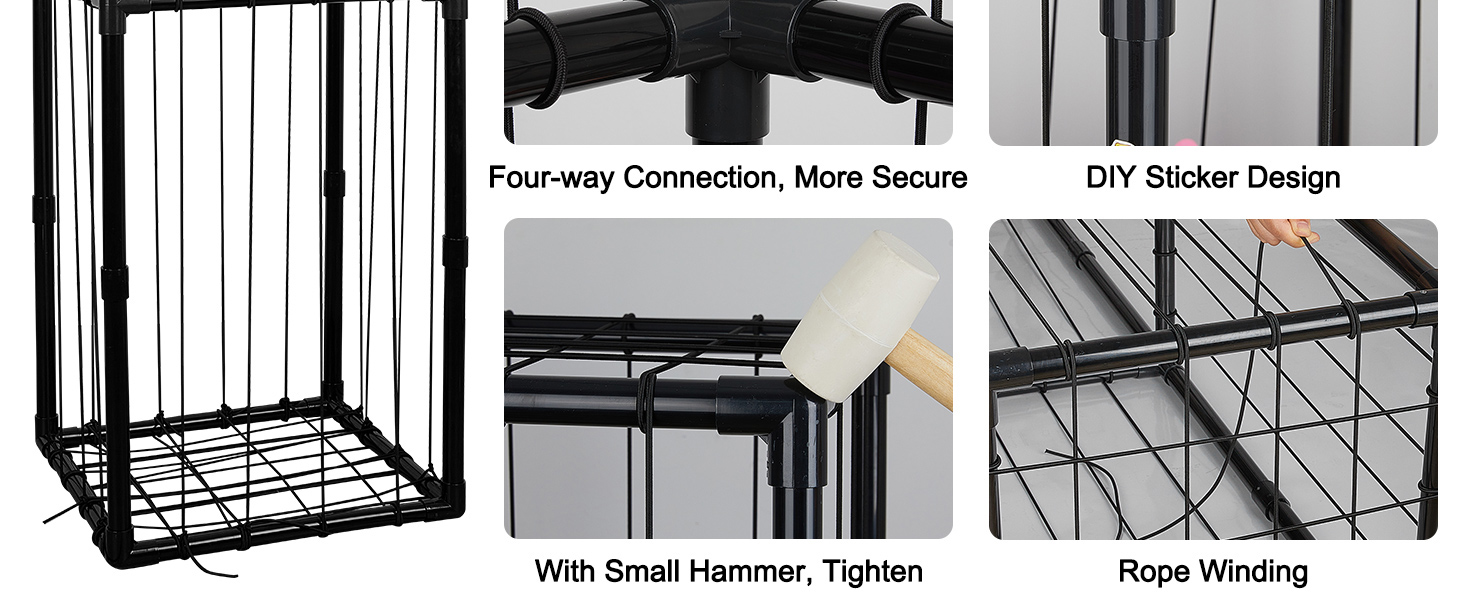 Four-way Connection, More Secure

DIY Sticker Design

With Small Hammer, Tighten

Rope Winding