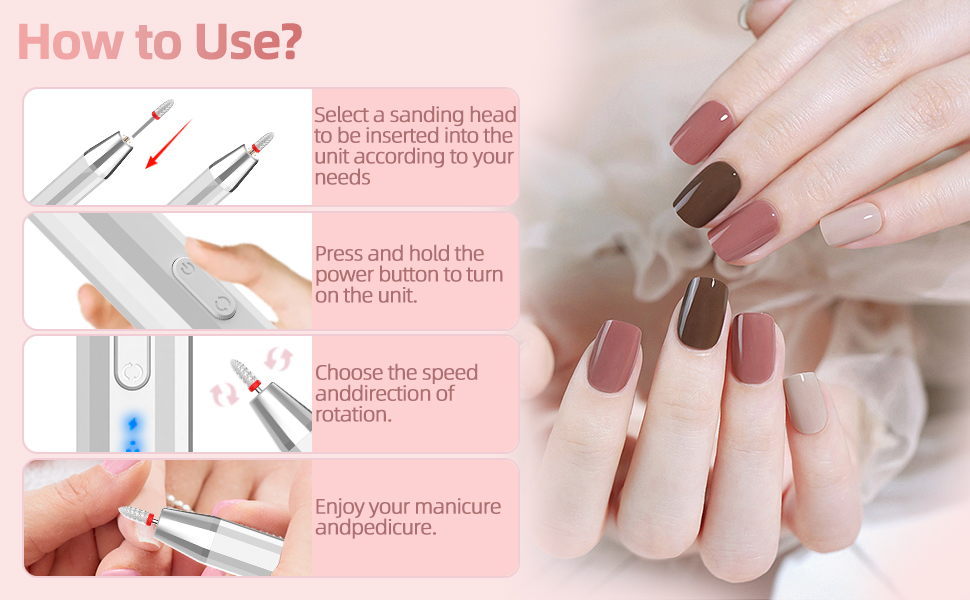 How to Use?

Select a sanding head to be inserted into the unit according to your needs

Press and hold the power button to turn on the unit.

Choose the speed anddirection of rotation.

Enjoy your manicure andpedicure.