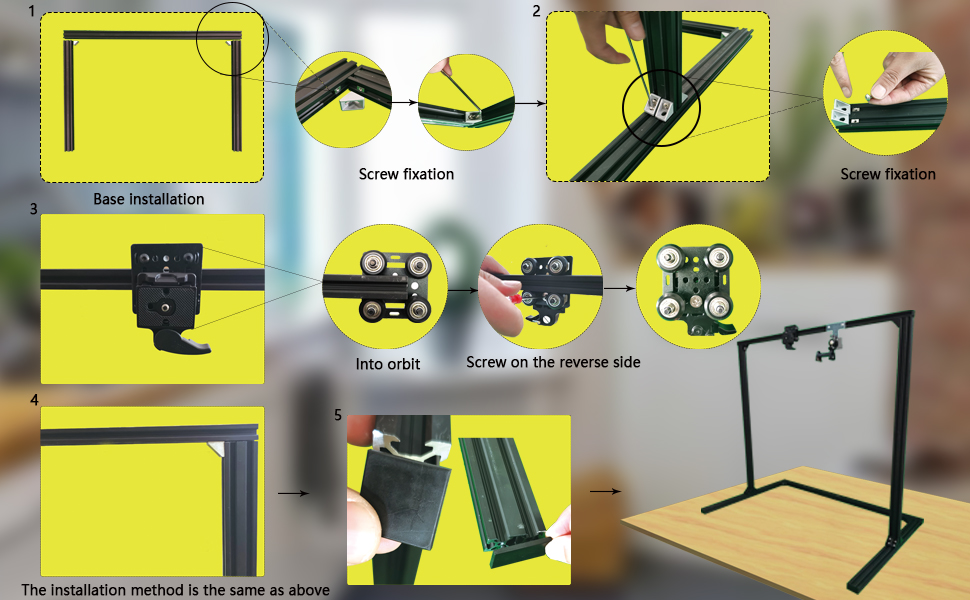 1

Base installation

Screw fixation

2

Screw fixation

3

Into orbit

Screw on the reverse side

4

The installation method is the same as above

5