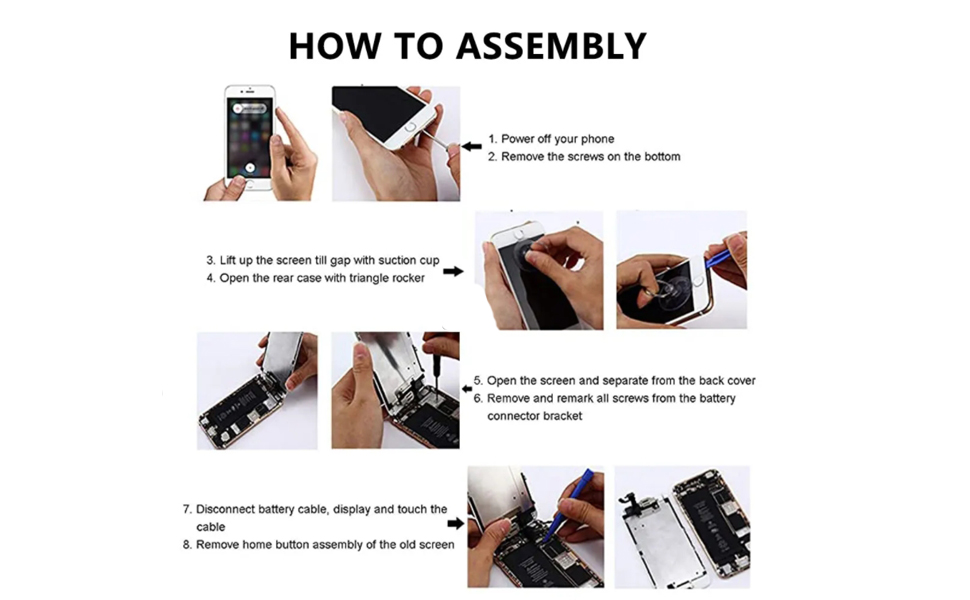 HOW TO ASSEMBLY

1. Power off your phone
2. Remove the screws on the bottom

3. Lift up the screen till gap with suction cup
4. Open the rear case with triangle rocker

5. Open the screen and separate from the back cover
6. Remove and remark all screws from the battery connector bracket

7. Disconnect battery cable, display and touch the cable
8. Remove home button assembly of the old screen