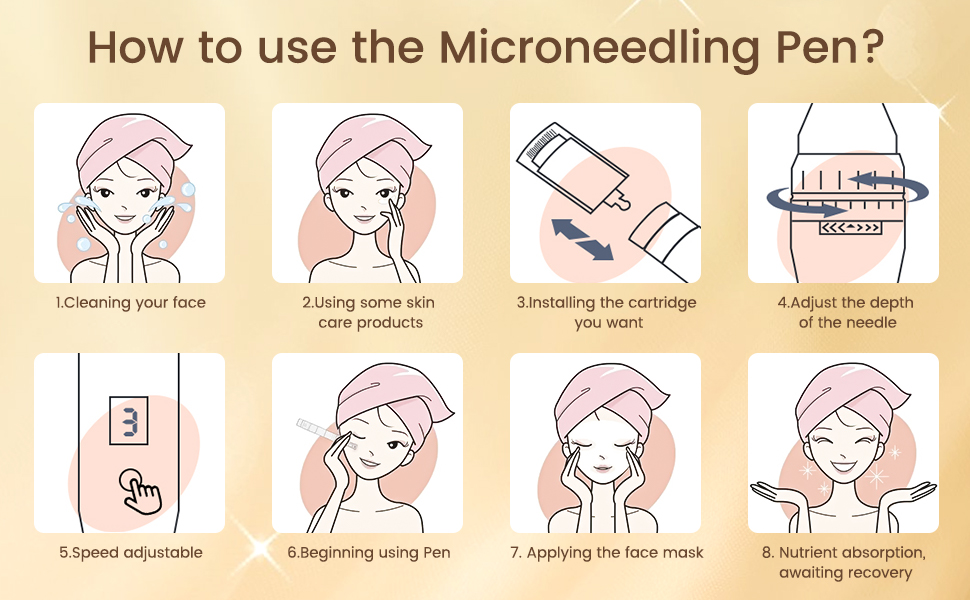 How to use the Microneedling Pen?

1.Cleaning your face

2.Using some skin care products

3.Installing the cartridge you want

4.Adjust the depth of the needle

3

5.Speed adjustable

6.Beginning using Pen

7. Applying the face mask

8. Nutrient absorption, awaiting recovery