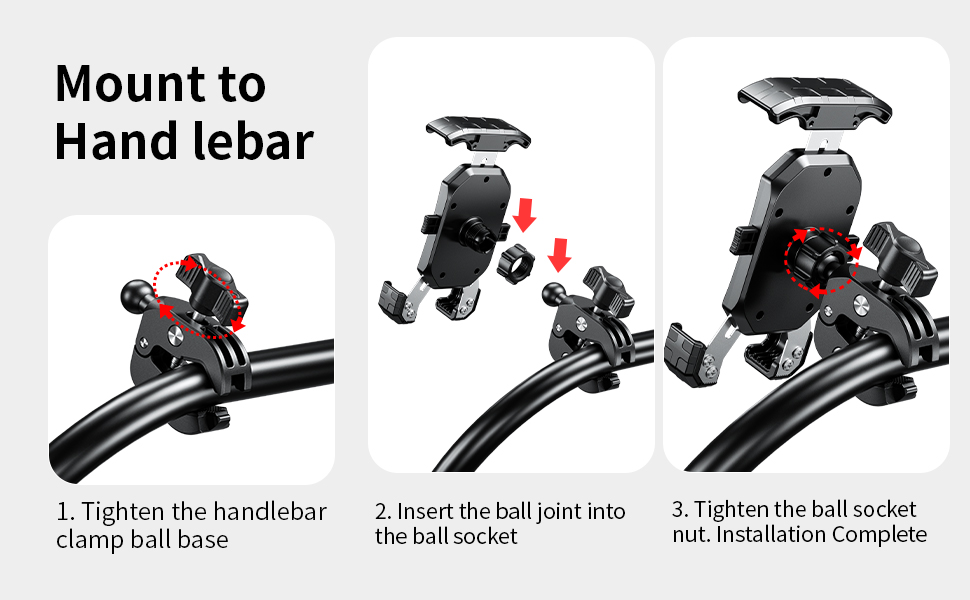 Mount to Hand lebar

1. Tighten the handlebar clamp ball base

2. Insert the ball joint into the ball socket

3. Tighten the ball socket nut. Installation Complete