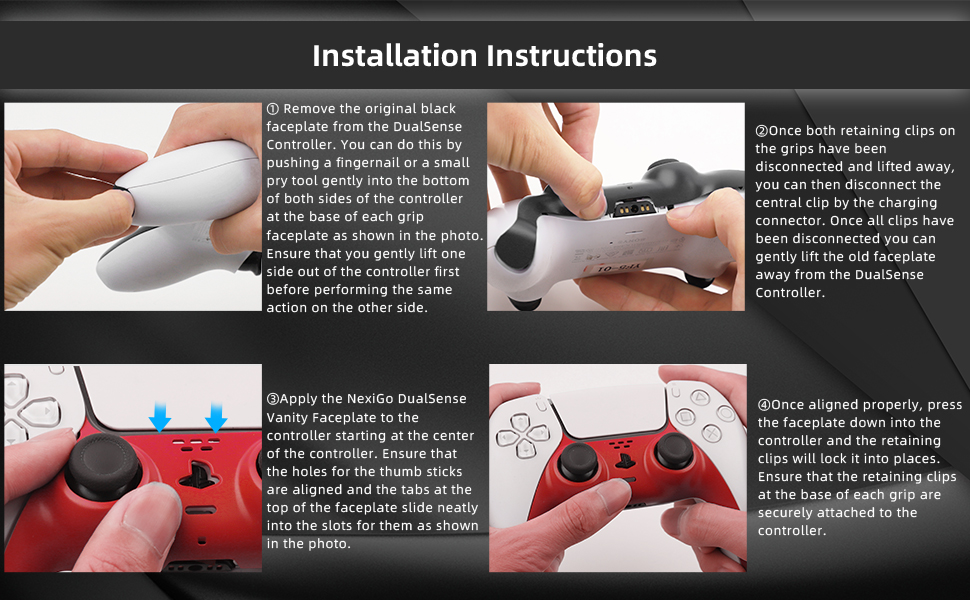 Installation Instructions

① Remove the original black faceplate from the DualSense Controller. You can do this by pushing a fingernail or a small pry tool gently into the bottom of both sides of the controller at the base of each grip faceplate as shown in the photo. Ensure that you gently lift one side out of the controller first before performing the same action on the other side.

②Once both retaining clips on the grips have been disconnected and lifted away, you can then disconnect the central clip by the charging connector. Once all clips have been disconnected you can gently lift the old faceplate away from the DualSense Controller.

③Apply the NexiGo DualSense Vanity Faceplate to the controller starting at the center of the controller. Ensure that the holes for the thumb sticks are aligned and the tabs at the top of the faceplate slide neatly into the slots for them as shown in the photo.

④Once aligned properly, press the faceplate down into the controller and the retaining clips will lock it into places. Ensure that the retaining clips at the base of each grip are securely attached to the controller.