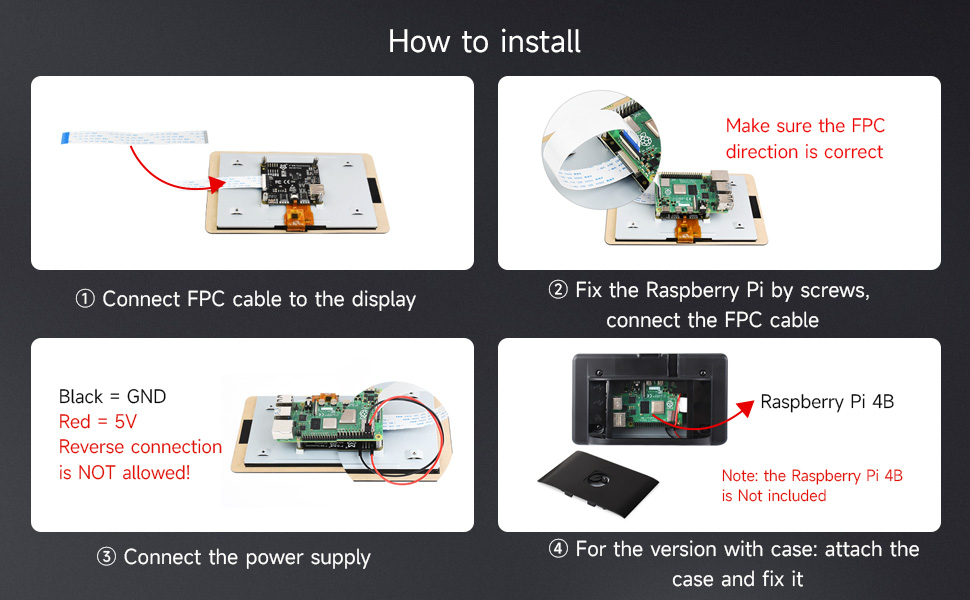 How to install

① Connect FPC cable to the display

Make sure the FPC direction is correct

② Fix the Raspberry Pi by screws, connect the FPC cable

Black = GND
Red = 5V
Reverse connection is NOT allowed!

③ Connect the power supply

Raspberry Pi 4B

Note: the Raspberry Pi 4B is Not included

④ For the version with case: attach the case and fix it