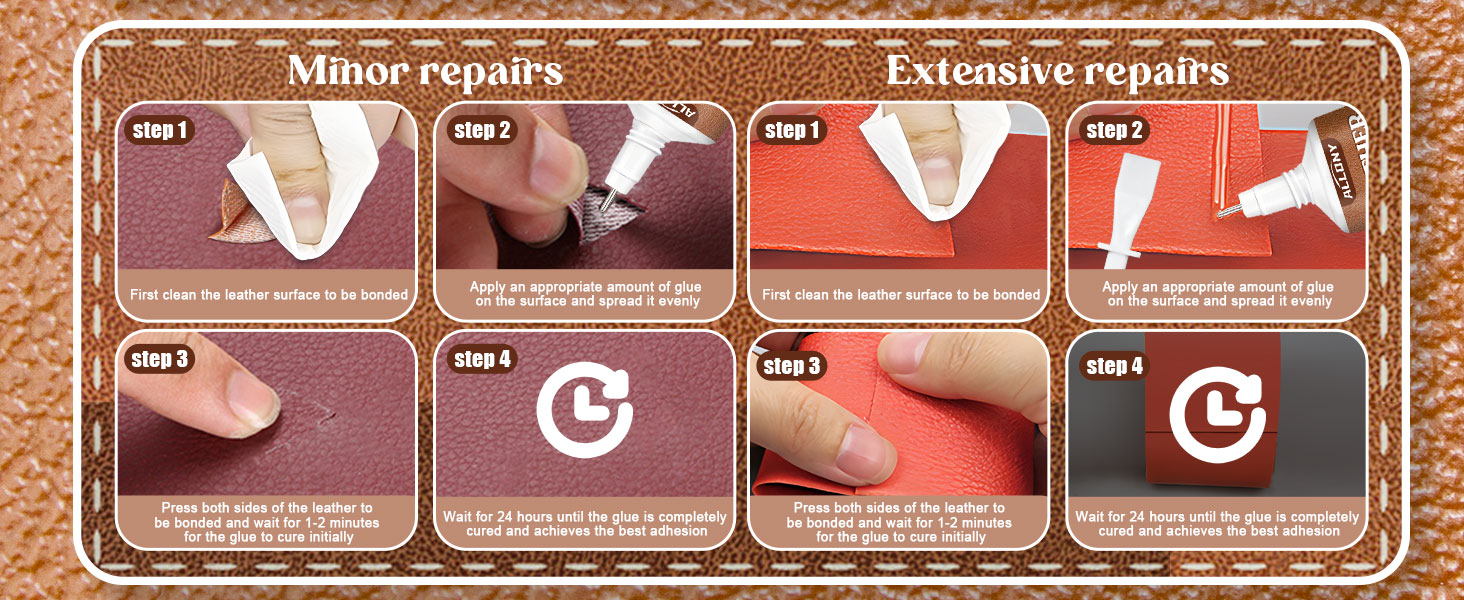 Minor repairs

step 1
First clean the leather surface to be bonded

step 2
Apply an appropriate amount of glue on the surface and spread it evenly

step 3
Press both sides of the leather to be bonded and wait for 1-2 minutes for the glue to cure initially

step 4
Wait for 24 hours until the glue is completely cured and achieves the best adhesion

Extensive repairs

step 1
First clean the leather surface to be bonded

step 2
ALLONY
Apply an appropriate amount of glue on the surface and spread it evenly

step 3
Press both sides of the leather to be bonded and wait for 1-2 minutes for the glue to cure initially

step 4
Wait for 24 hours until the glue is completely cured and achieves the best adhesion