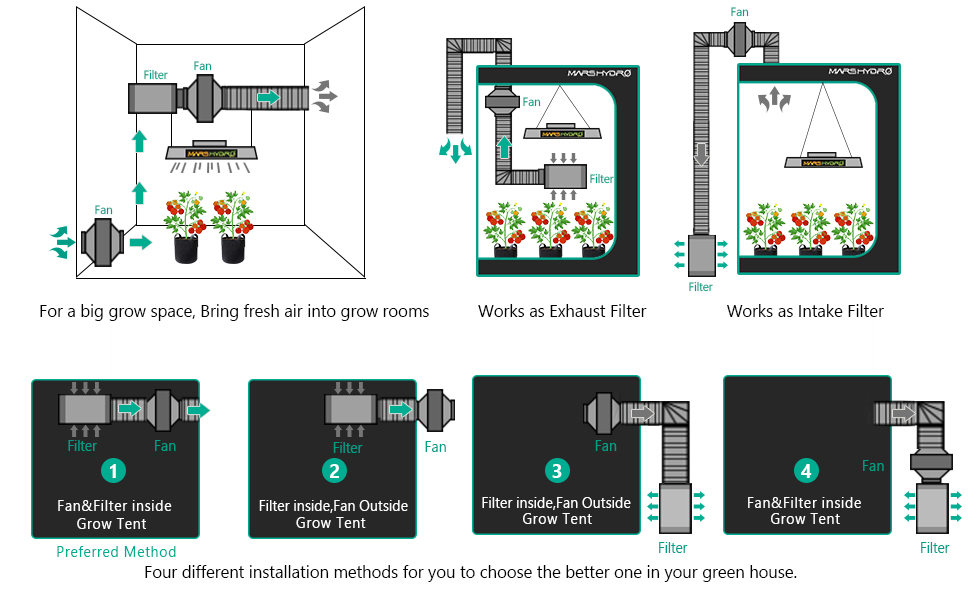 Filter

Fan

MARSHYDRO

Fan

For a big grow space, Bring fresh air into grow rooms

MARSHYDRO

Fan

MARSHYDRO

Filter

Works as Exhaust Filter

Fan

MARSHYDRO

MARSHYDRO

Filter

Works as Intake Filter

Filter

Fan

1

Fan&Filter inside Grow Tent

Preferred Method

Filter

Fan

2

Filter inside,Fan Outside Grow Tent

Fan

3

Filter inside,Fan Outside Grow Tent

Filter

Fan

4

Fan&Filter inside Grow Tent

Filter

Four different installation methods for you to choose the better one in your green house.