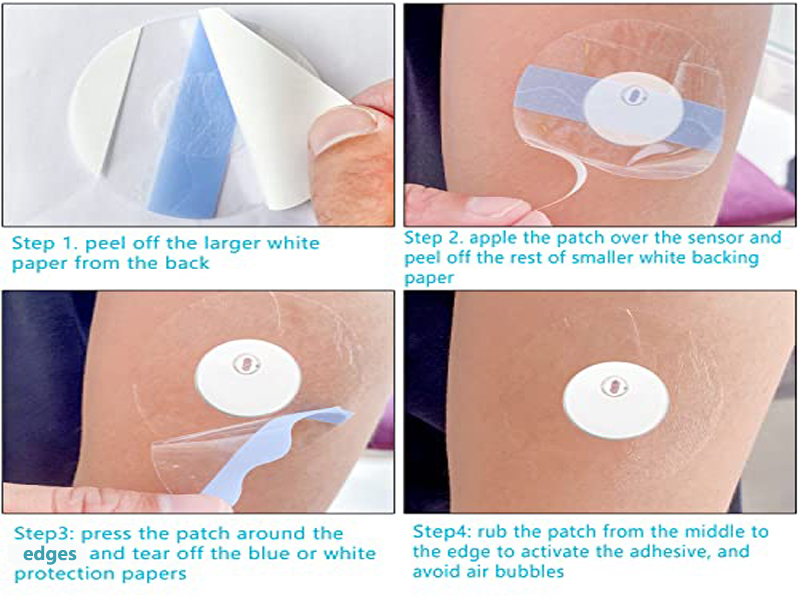 Step 1. peel off the larger white paper from the back

Step 2. apple the patch over the sensor and peel off the rest of smaller white backing paper

Step3: press the patch around the edges and tear off the blue or white protection papers

Step4: rub the patch from the middle to the edge to activate the adhesive, and avoid air bubbles