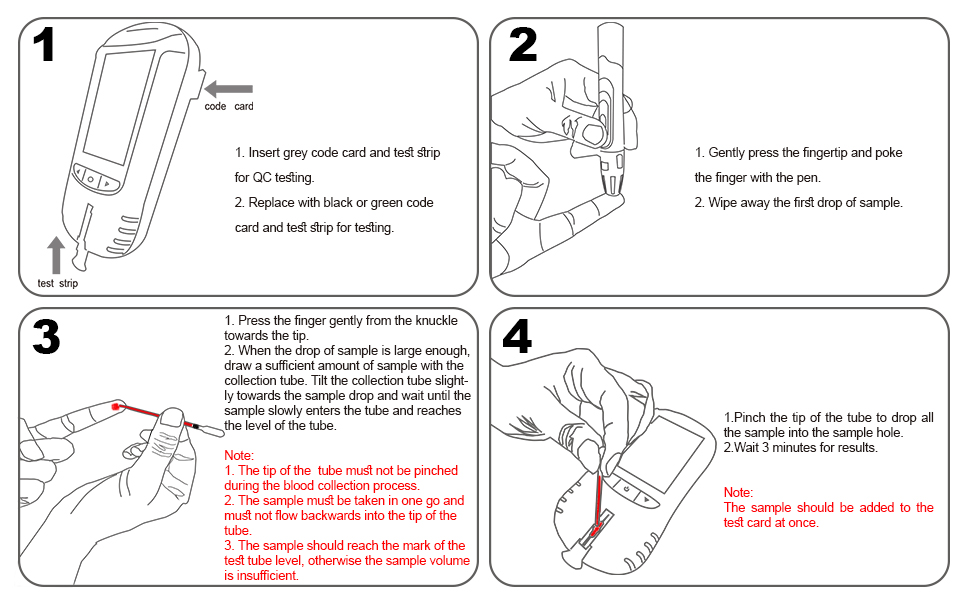 1

code card

test strip

1. Insert grey code card and test strip for QC testing.

2. Replace with black or green code card and test strip for testing.

2

1. Gently press the fingertip and poke the finger with the pen.

2. Wipe away the first drop of sample.

3

1. Press the finger gently from the knuckle towards the tip.

2. When the drop of sample is large enough, draw a sufficient amount of sample with the collection tube. Tilt the collection tube slightly towards the sample drop and wait until the sample slowly enters the tube and reaches the level of the tube.

Note:
1. The tip of the tube must not be pinched during the blood collection process.
2. The sample must be taken in one go and must not flow backwards into the tip of the tube.
3. The sample should reach the mark of the test tube level, otherwise the sample volume is insufficient.

4

1.Pinch the tip of the tube to drop all the sample into the sample hole.
2.Wait 3 minutes for results.

Note:
The sample should be added to the test card at once.