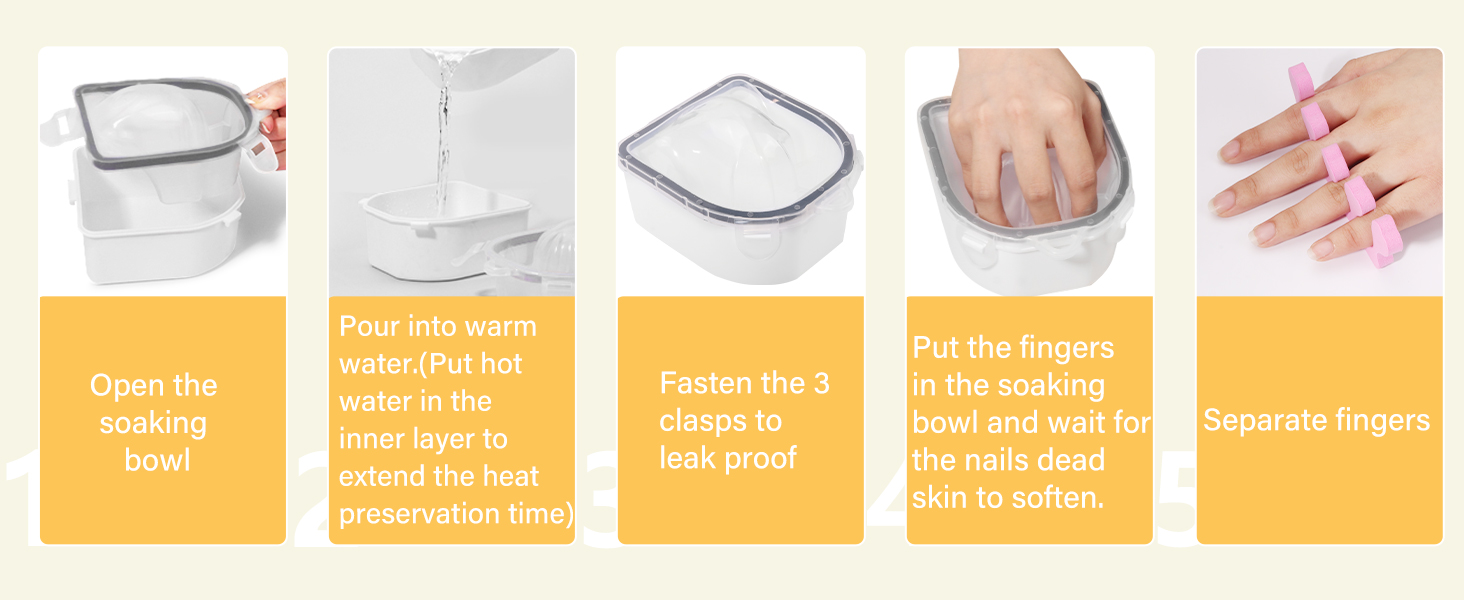 1

Open the soaking bowl

2

Pour into warm water.(Put hot water in the inner layer to extend the heat preservation time)

3

Fasten the 3 clasps to leak proof

4

Put the fingers in the soaking bowl and wait for the nails dead skin to soften.

5

Separate fingers