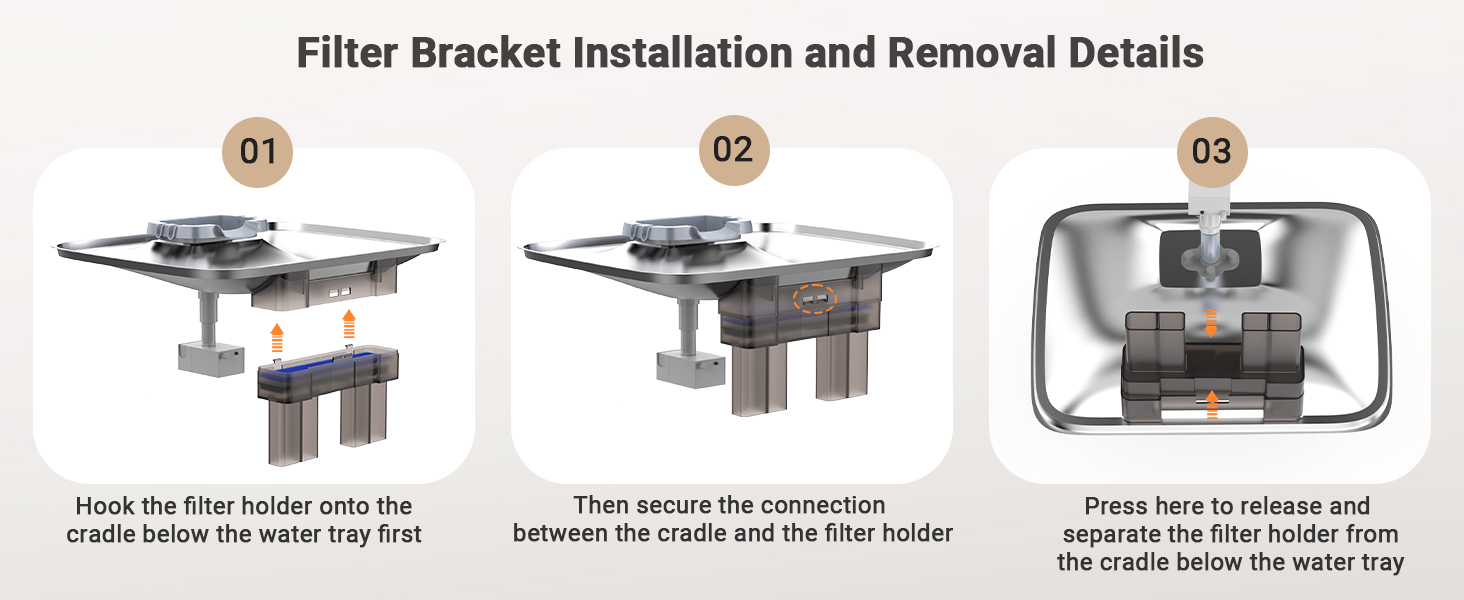 Filter Bracket Installation and Removal Details

01

Hook the filter holder onto the cradle below the water tray first

02

Then secure the connection between the cradle and the filter holder

03

Press here to release and separate the filter holder from the cradle below the water tray