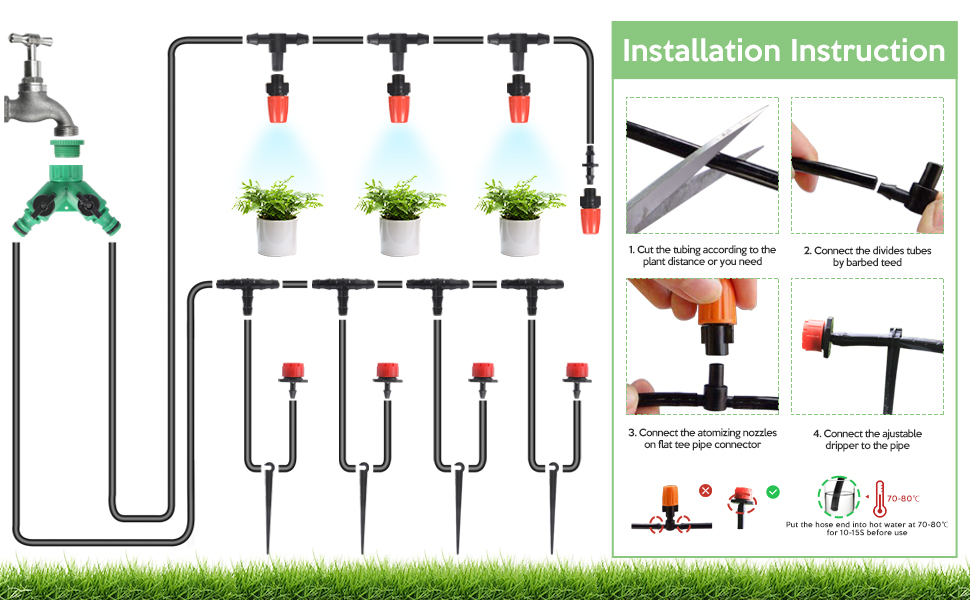 Installation Instruction

1. Cut the tubing according to the plant distance or you need

2. Connect the divides tubes by barbed teed

3. Connect the atomizing nozzles on flat tee pipe connector

4. Connect the ajustable dripper to the pipe

70-80℃

Put the hose end into hot water at 70-80℃ for 10-15S before use